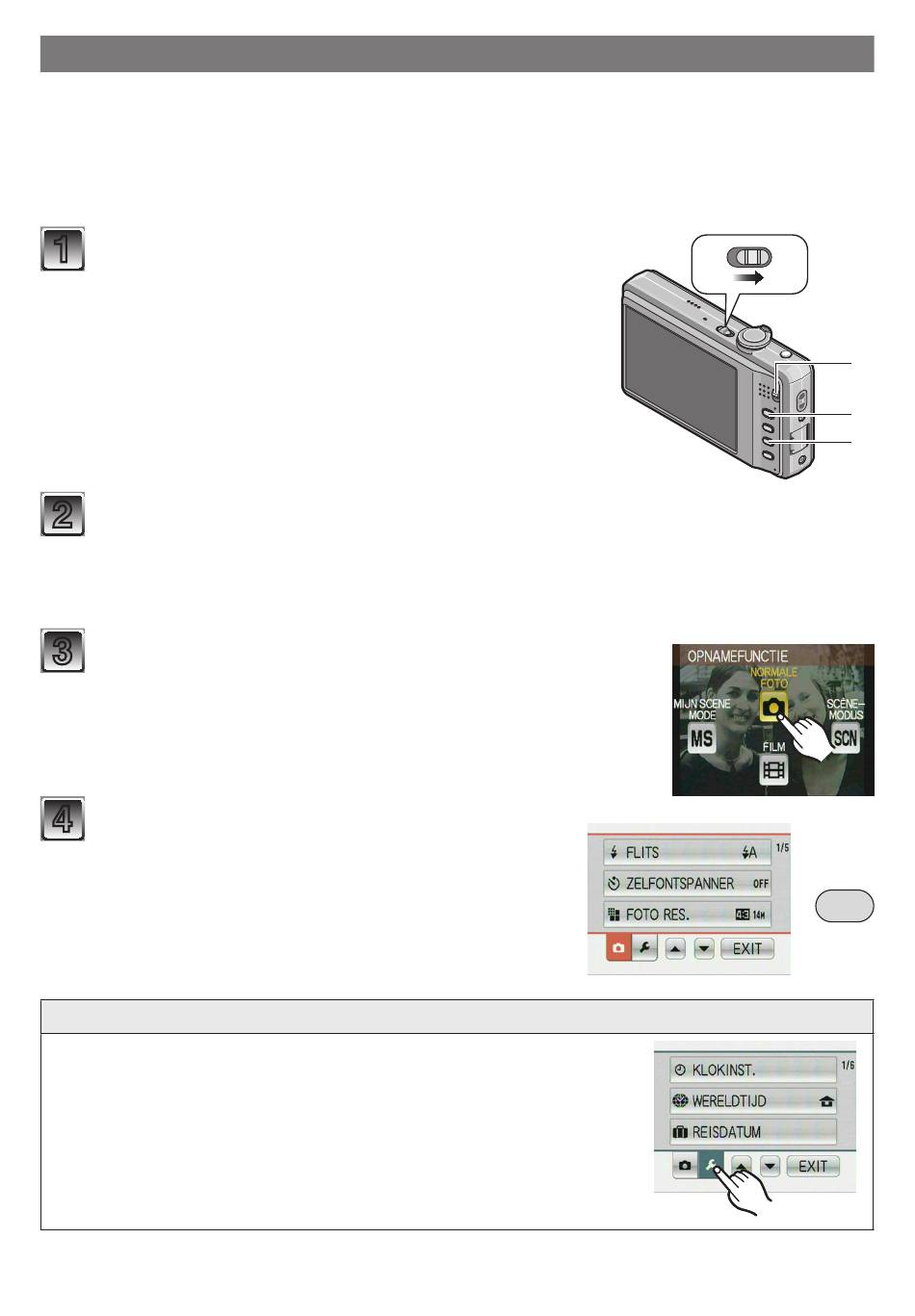 1

2

3

OPNAMEFUNCTIE
NORMALE FOTO
MIJN SCENE MODE
MS
SCÈNE-MODUS
SCN
FILM

4

FLITS
1/5
ZELFONTSPANNER OFF
FOTO RES. 4:3 14M
EXIT

KLOKINST.
1/6
WERELDTIJD
REISDATUM
EXIT