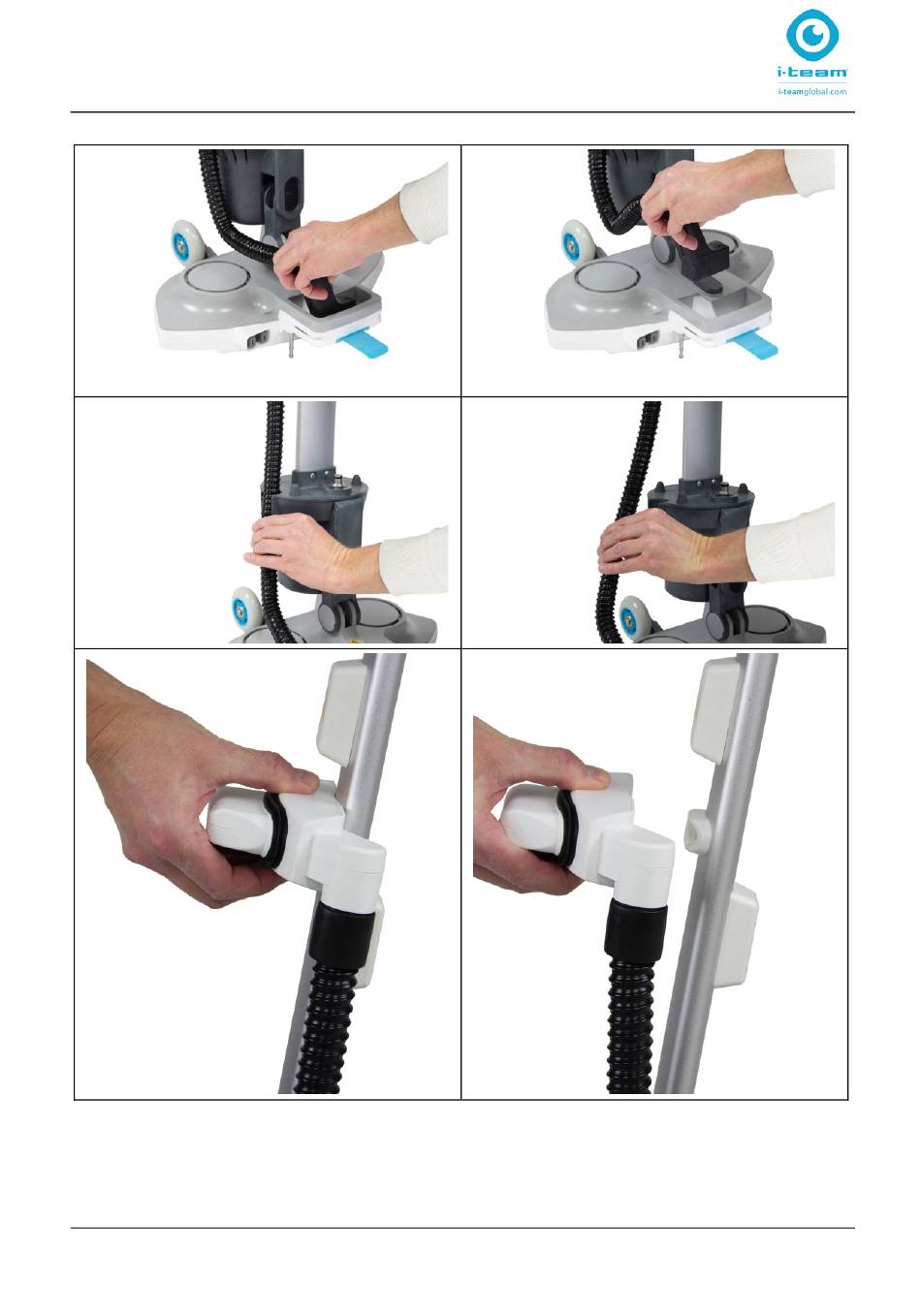 i-team
i-teamglobal.com