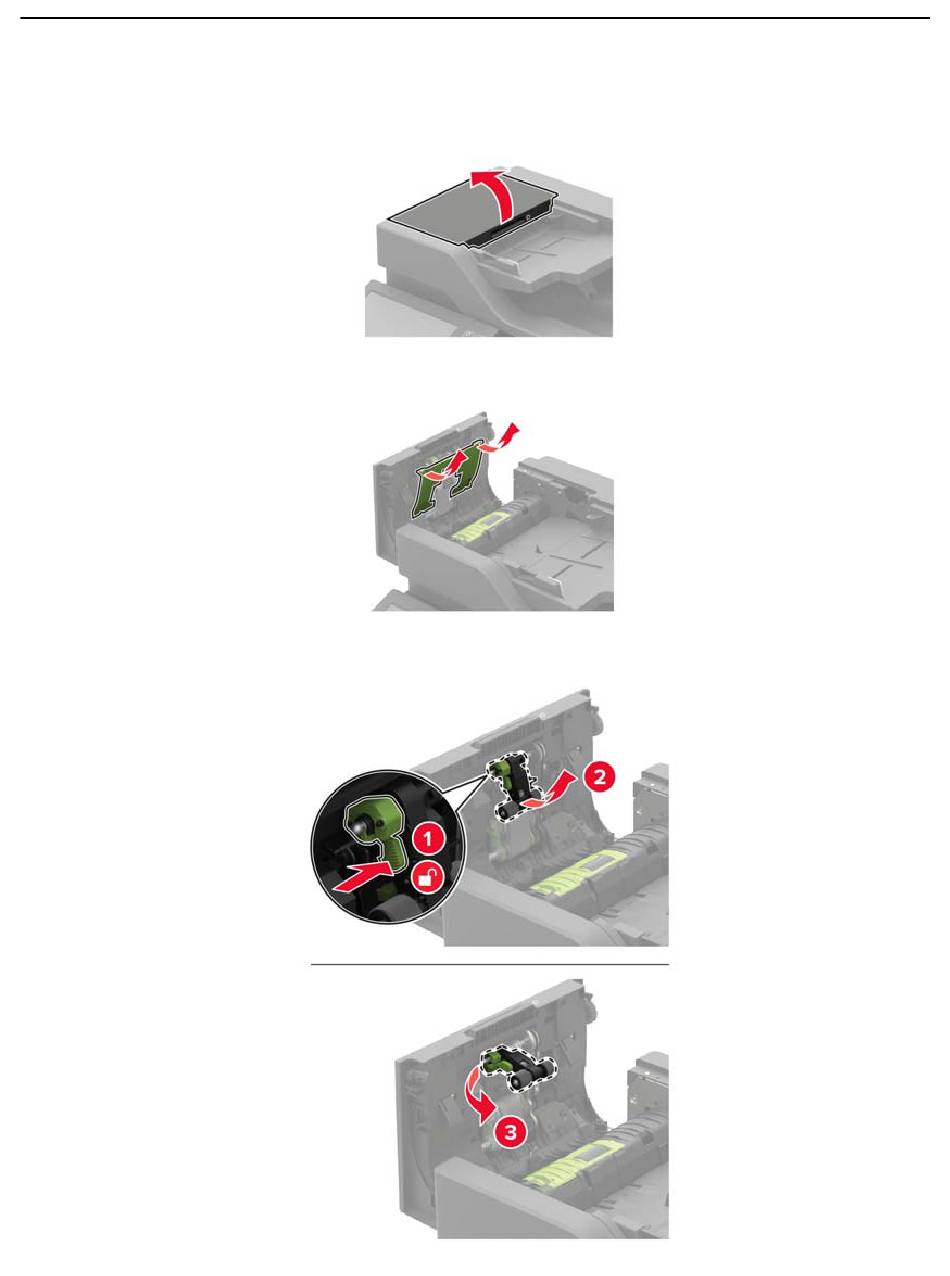 1

2

3