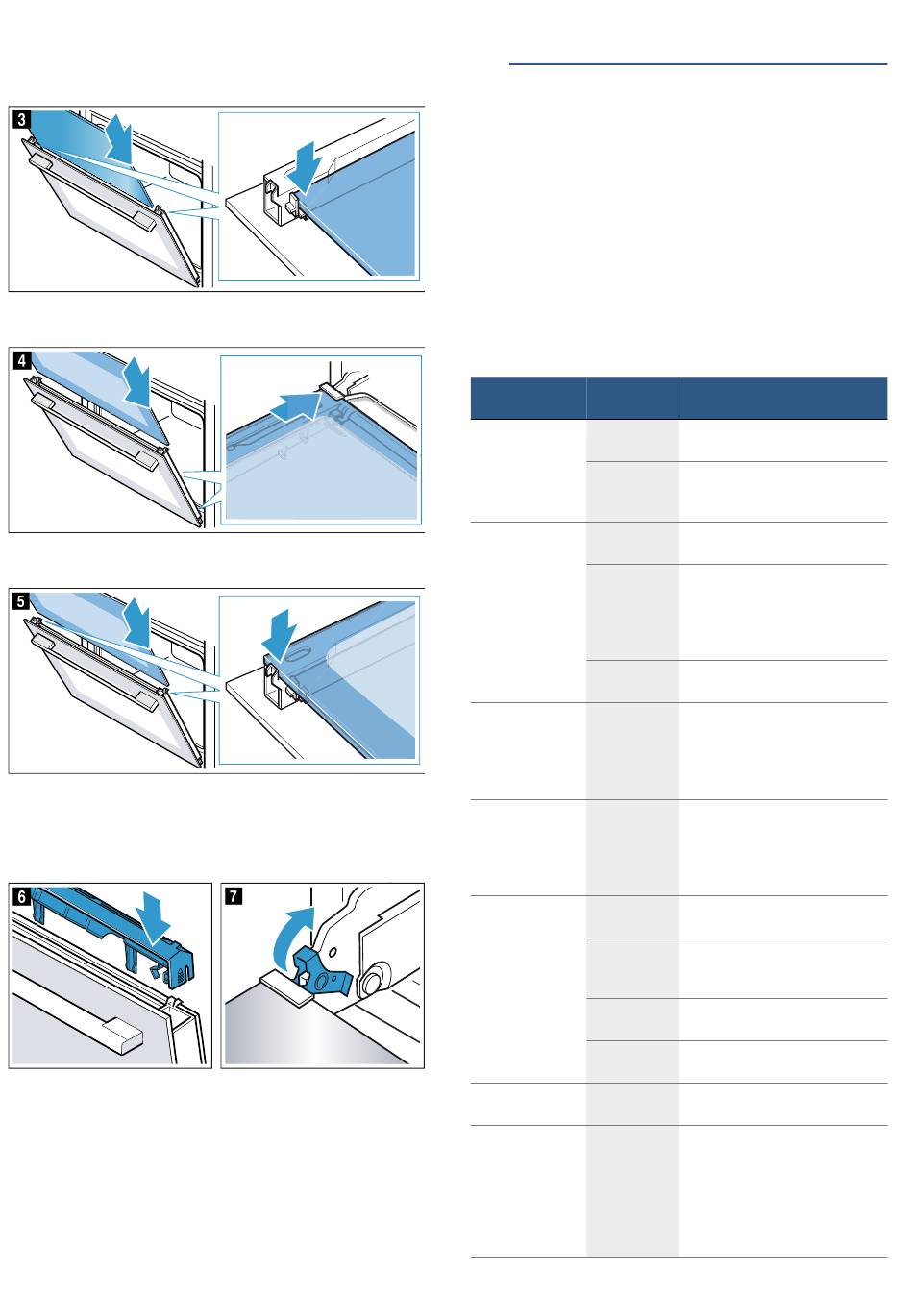 3

4

5

6

7