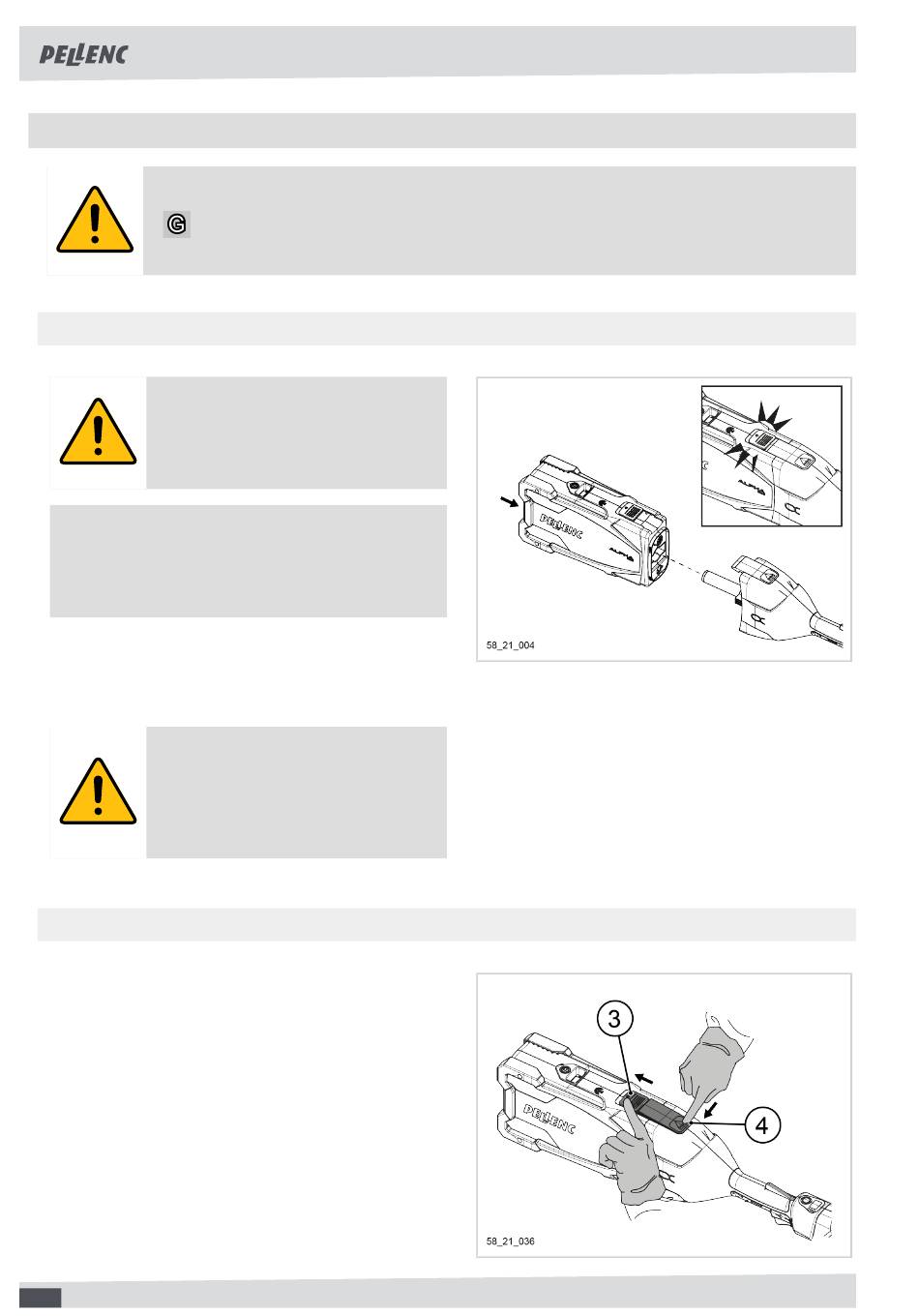 PELLENC

G

PELLENC

ALPHA

58_21_004

3

4

PELLENC

58_21_036