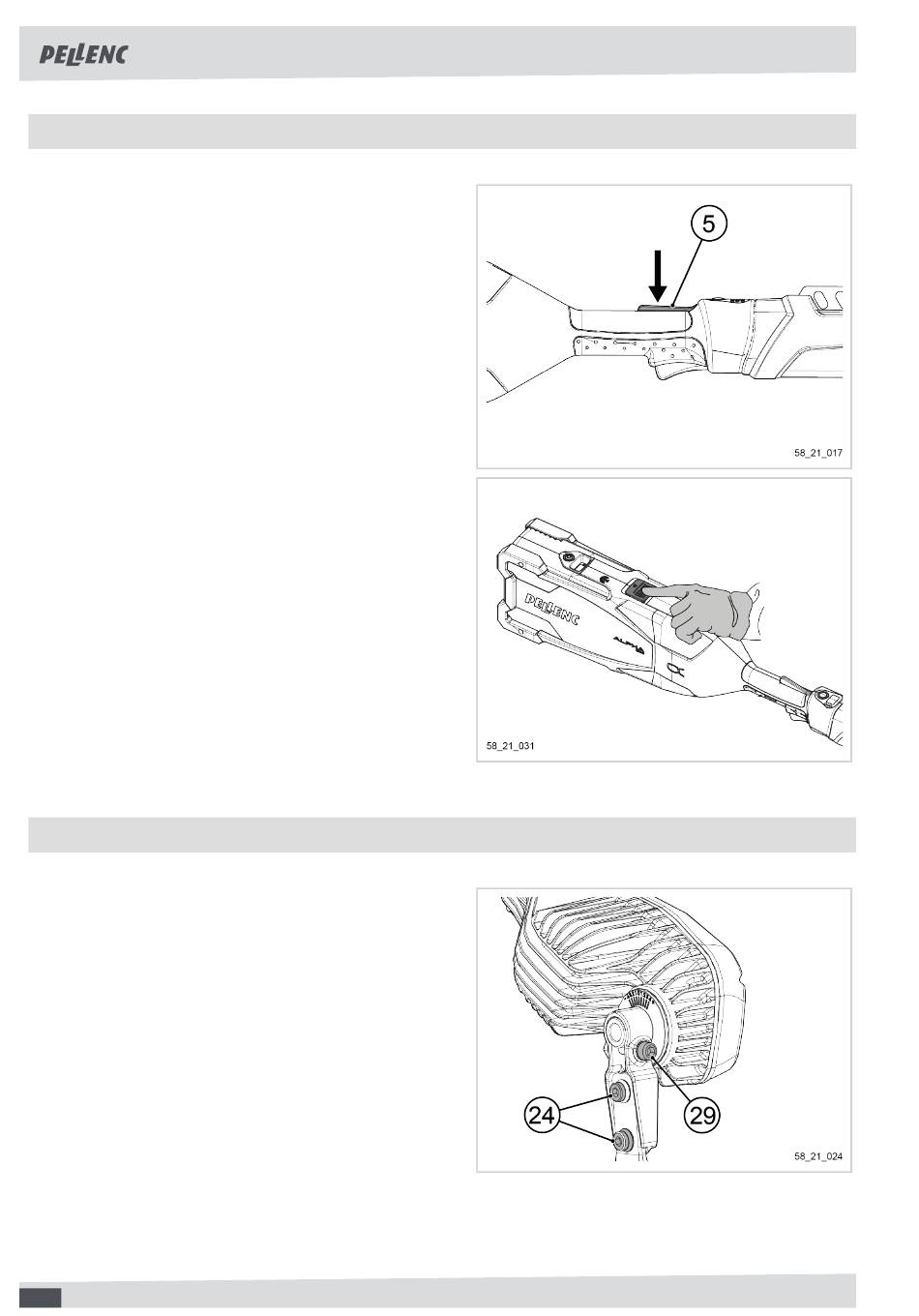 PELLENC

5

58_21_017

PELLENC

ALPHA

58_21_031

24

29

58_21_024