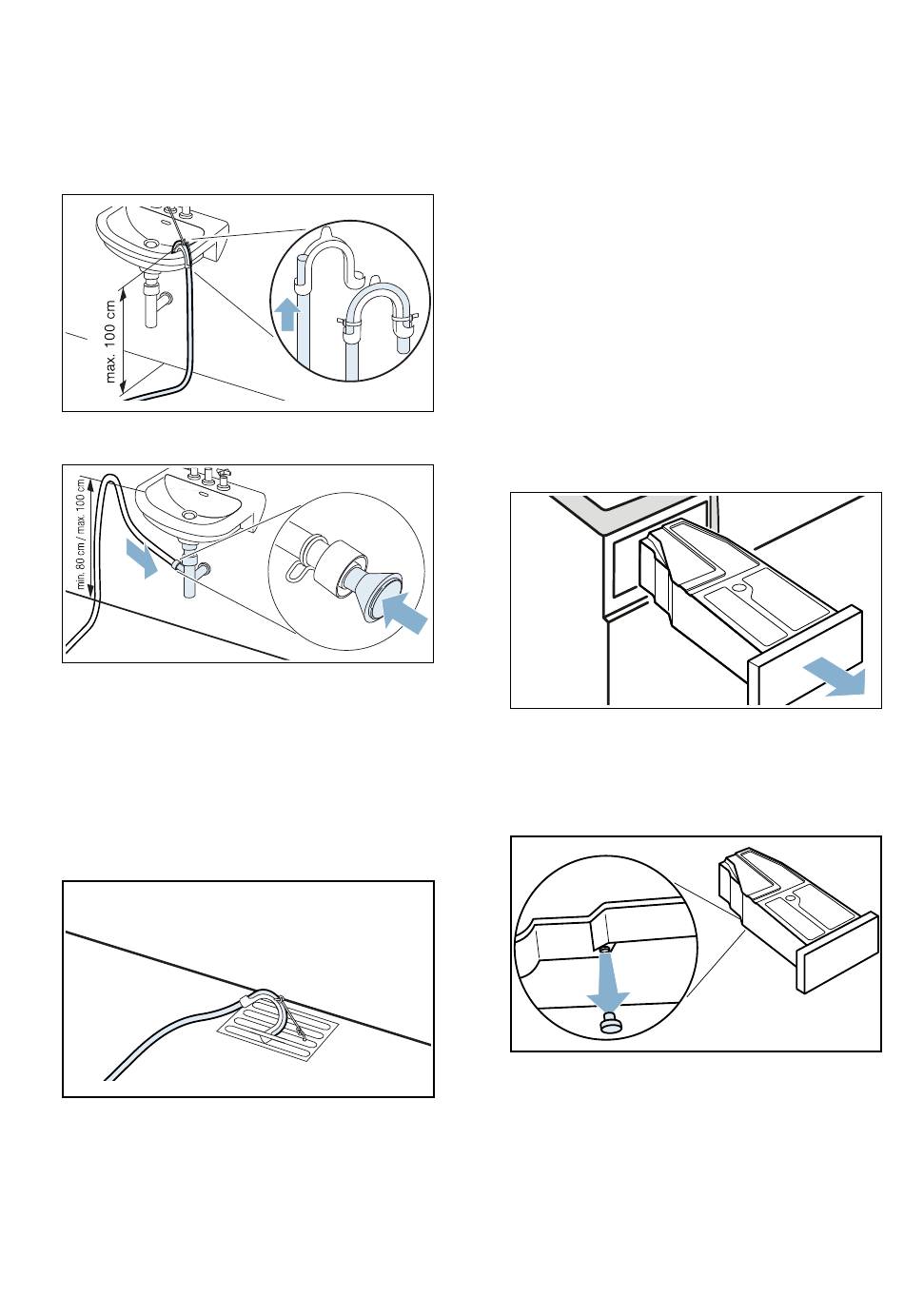 max. 100 cm

min. 80 cm / max. 100 cm