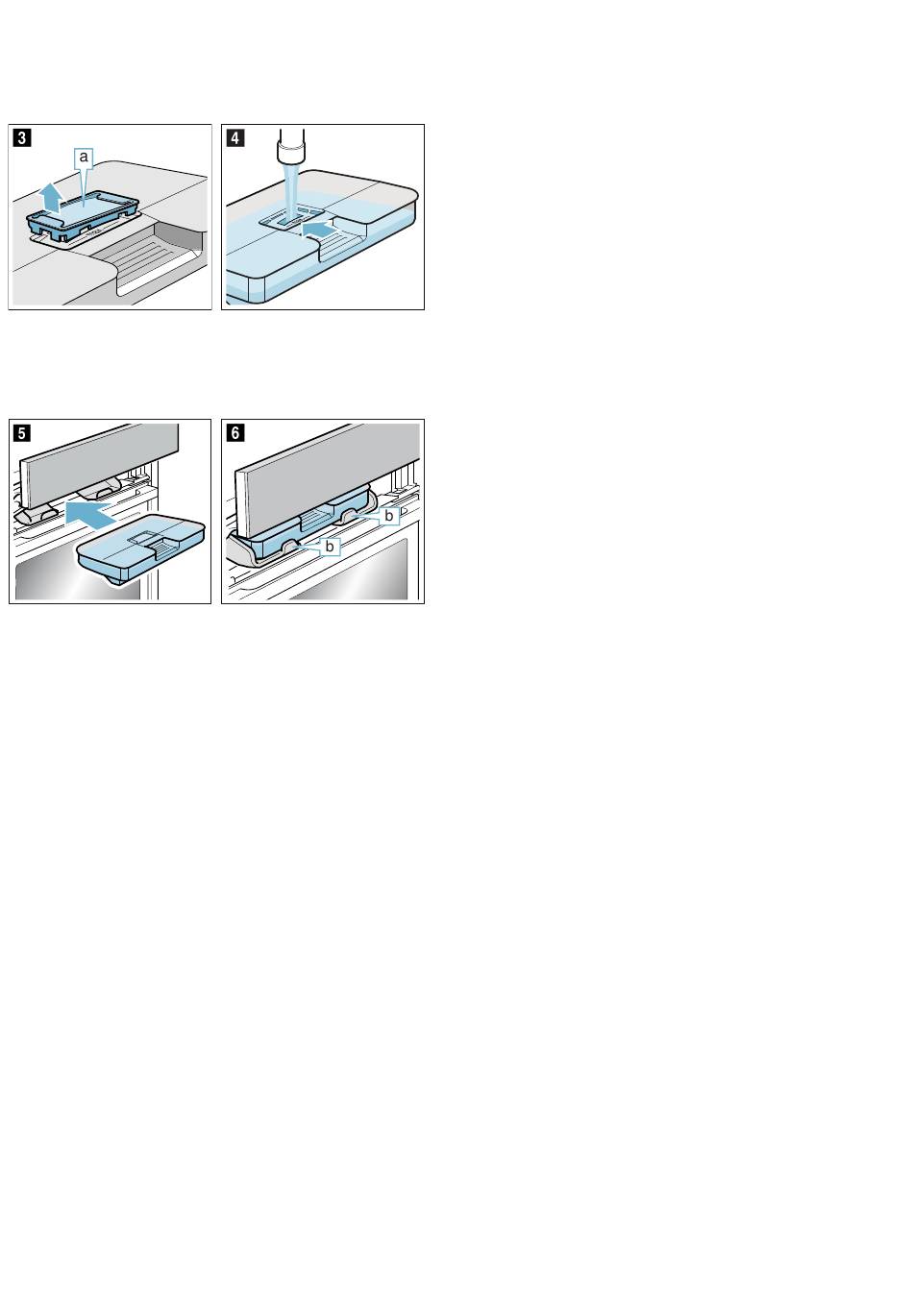 3
a
4
5
6
b
b