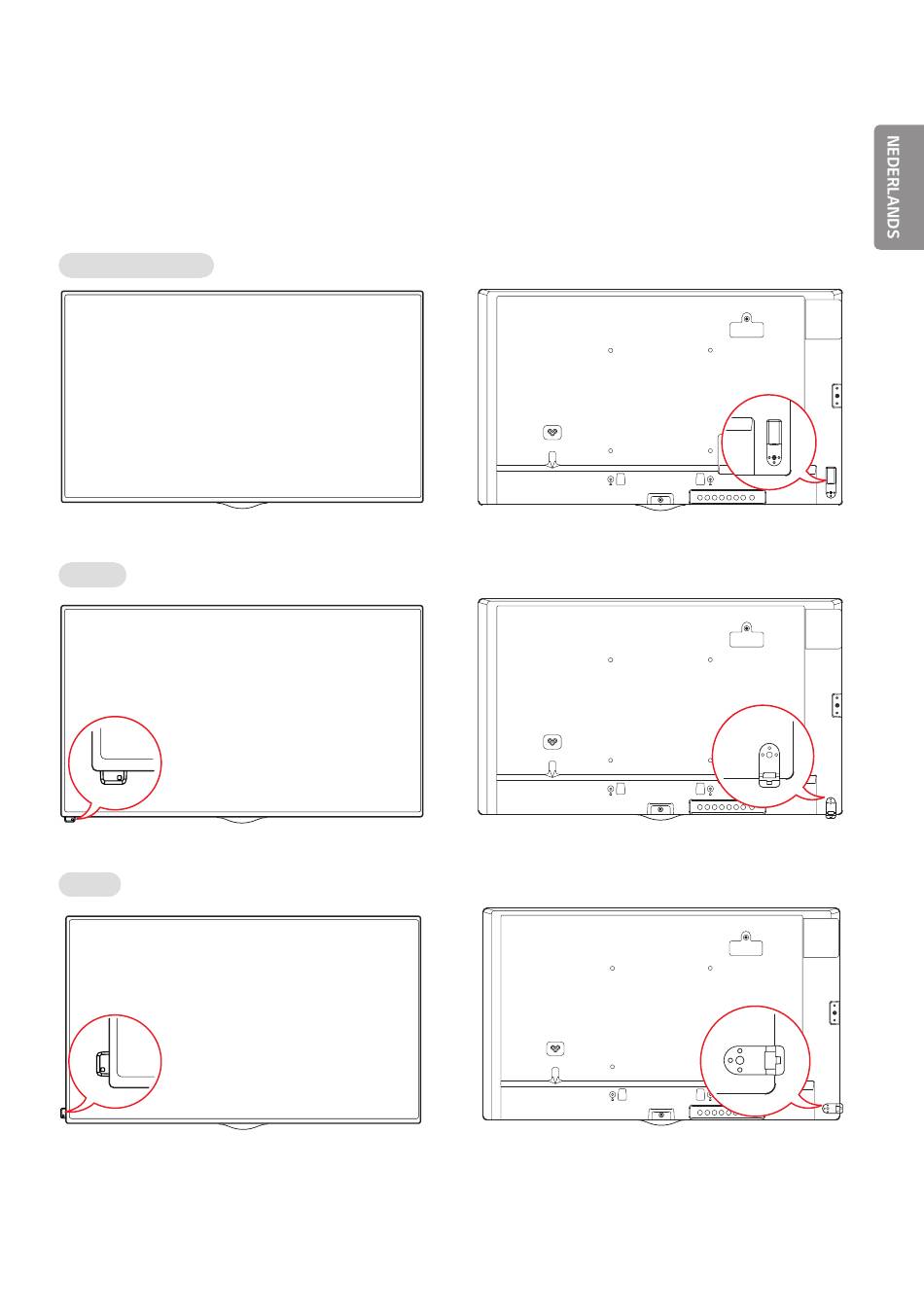 NEDERLANDS