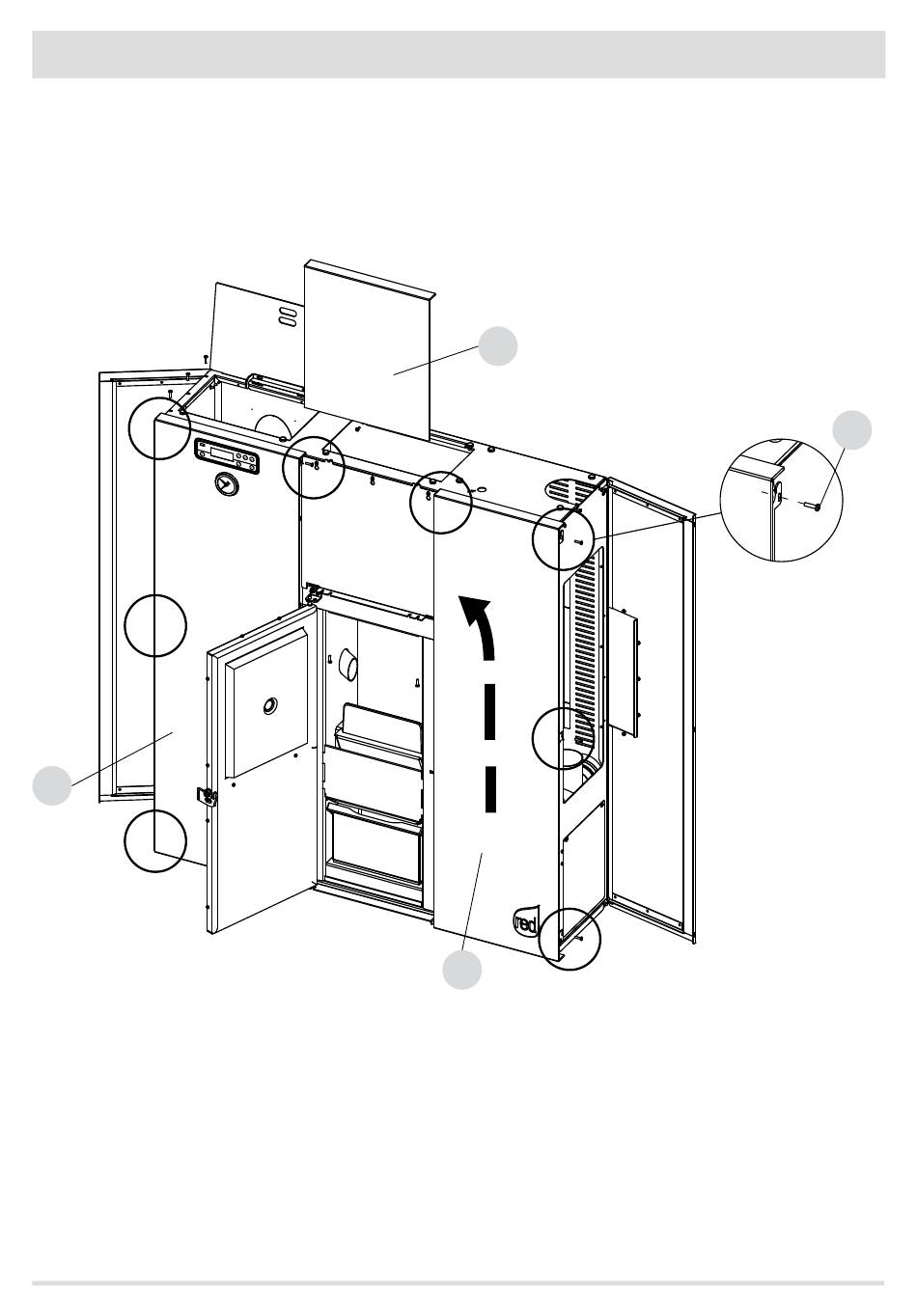 red