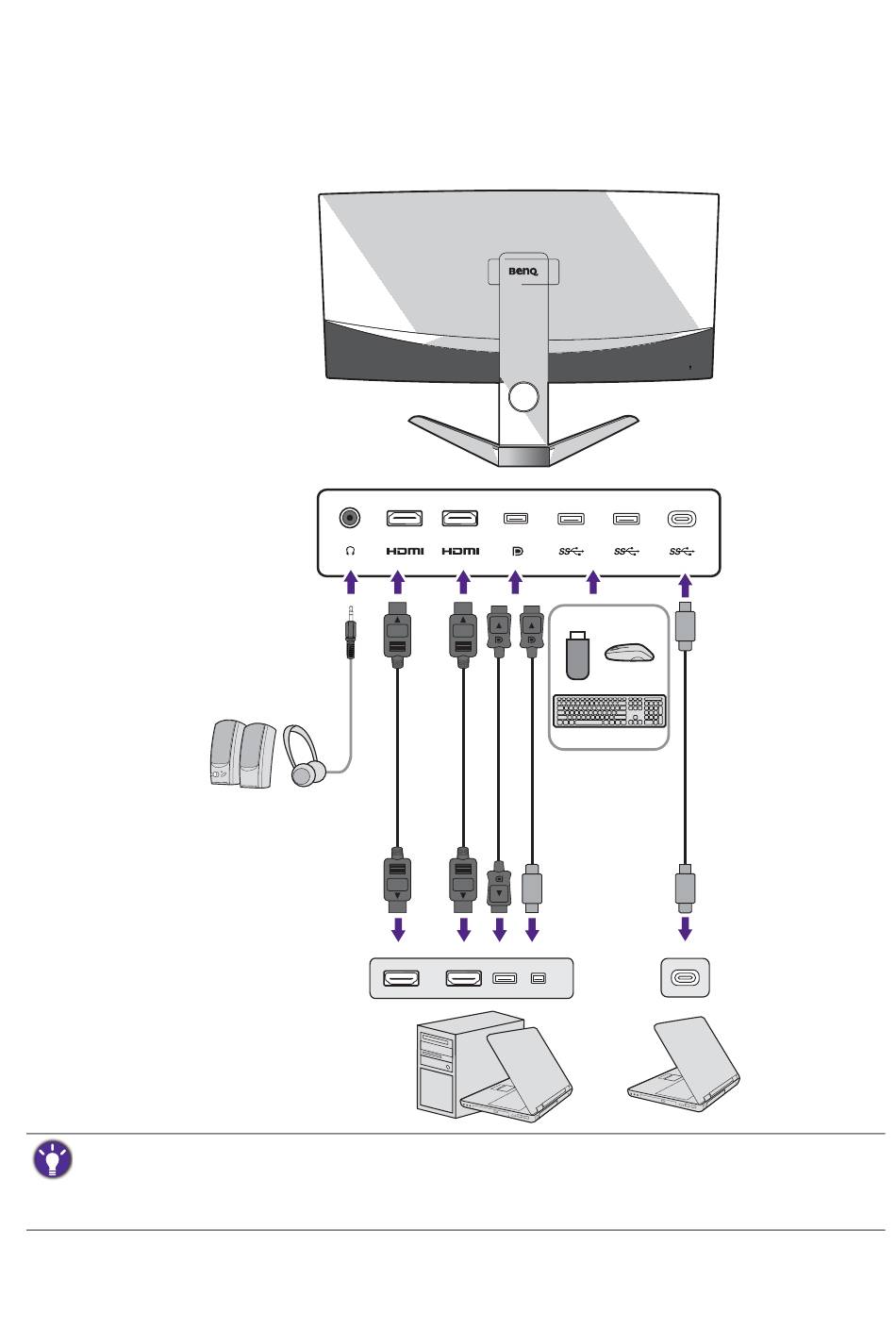 BenQ

HDMI HDMI