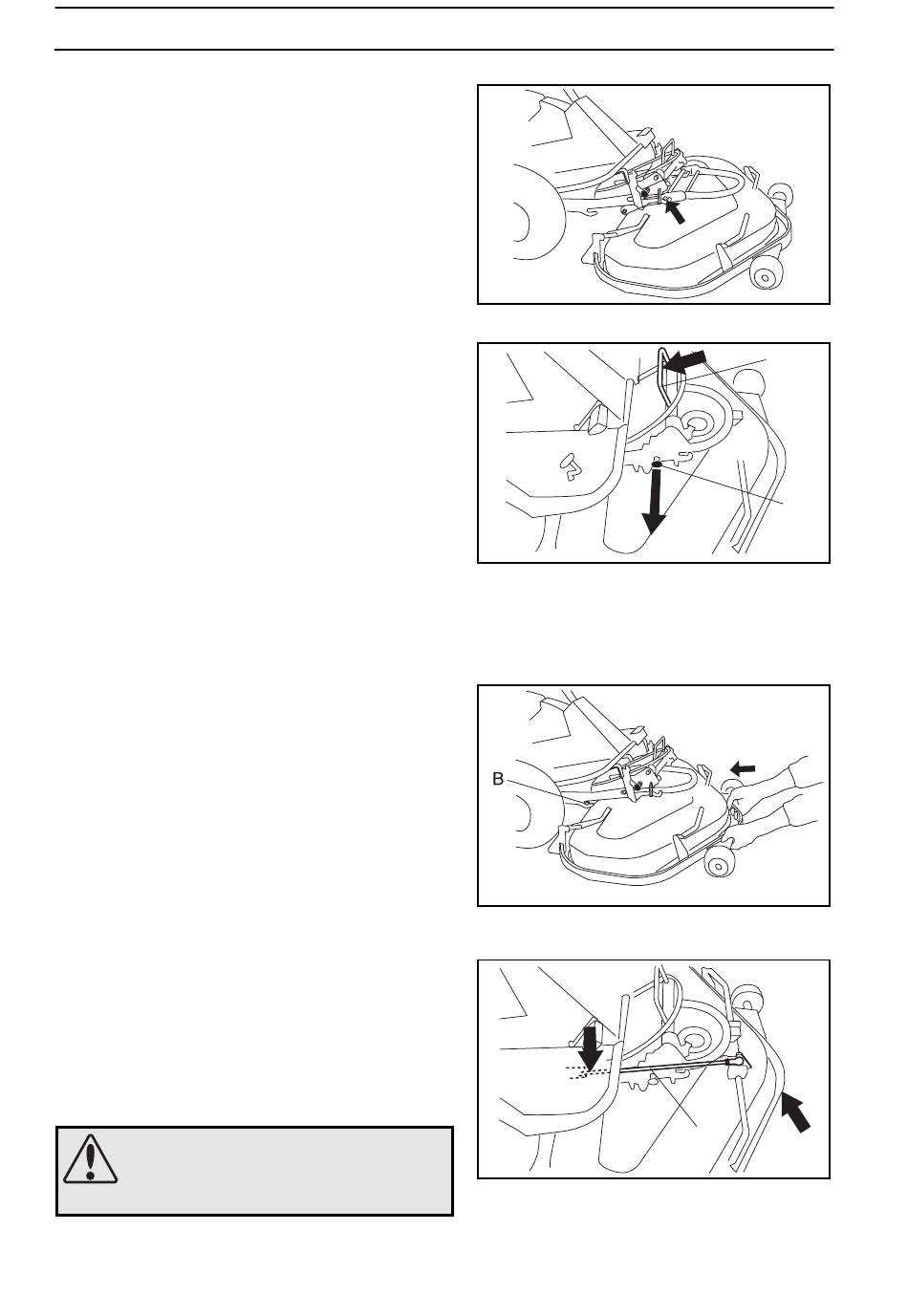 B