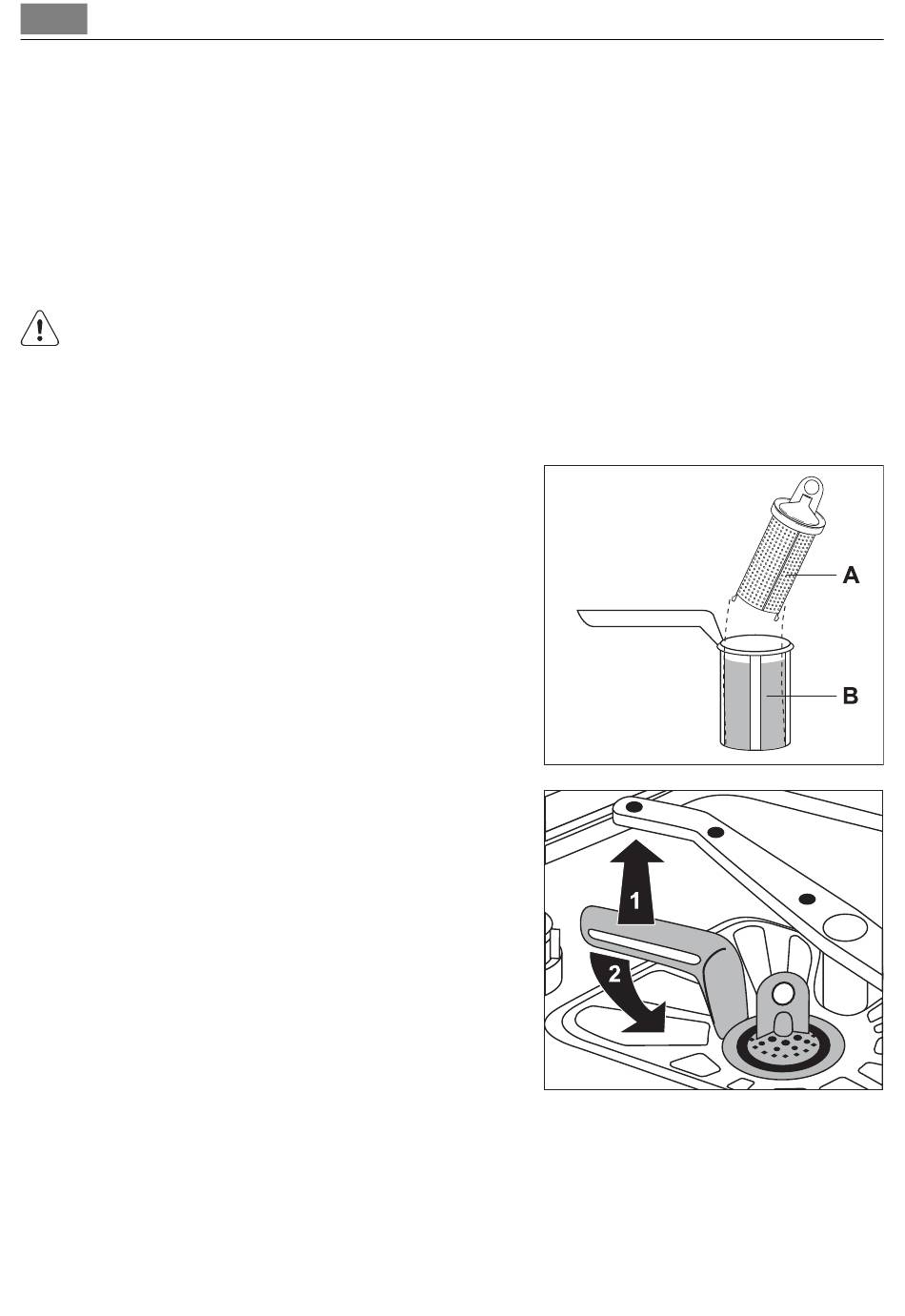 A

B

1

2