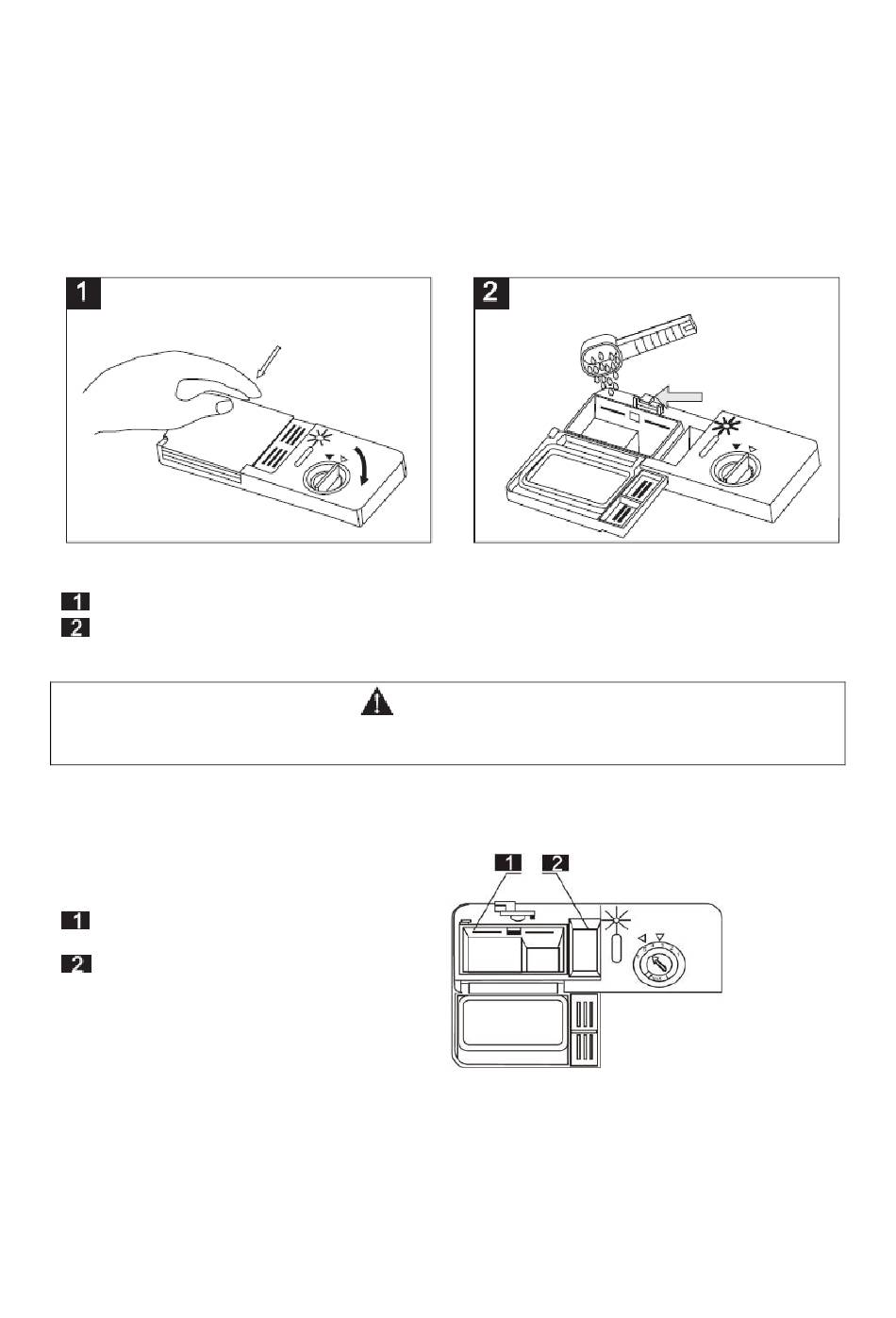 1

2

1
2

1 2

1

2