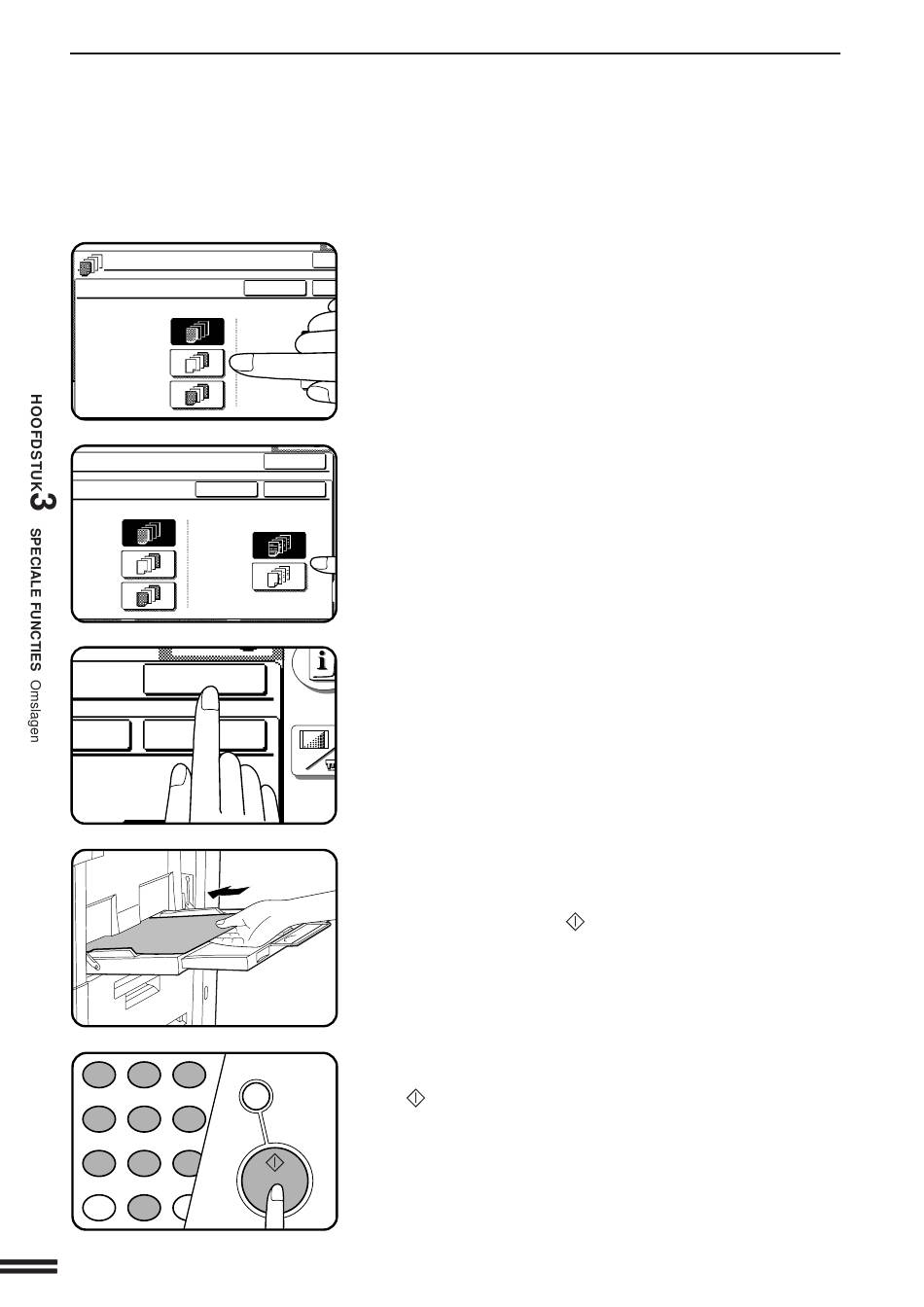 HOOFDSTUK 3 SPECIALE FUNCTIES Omslagen