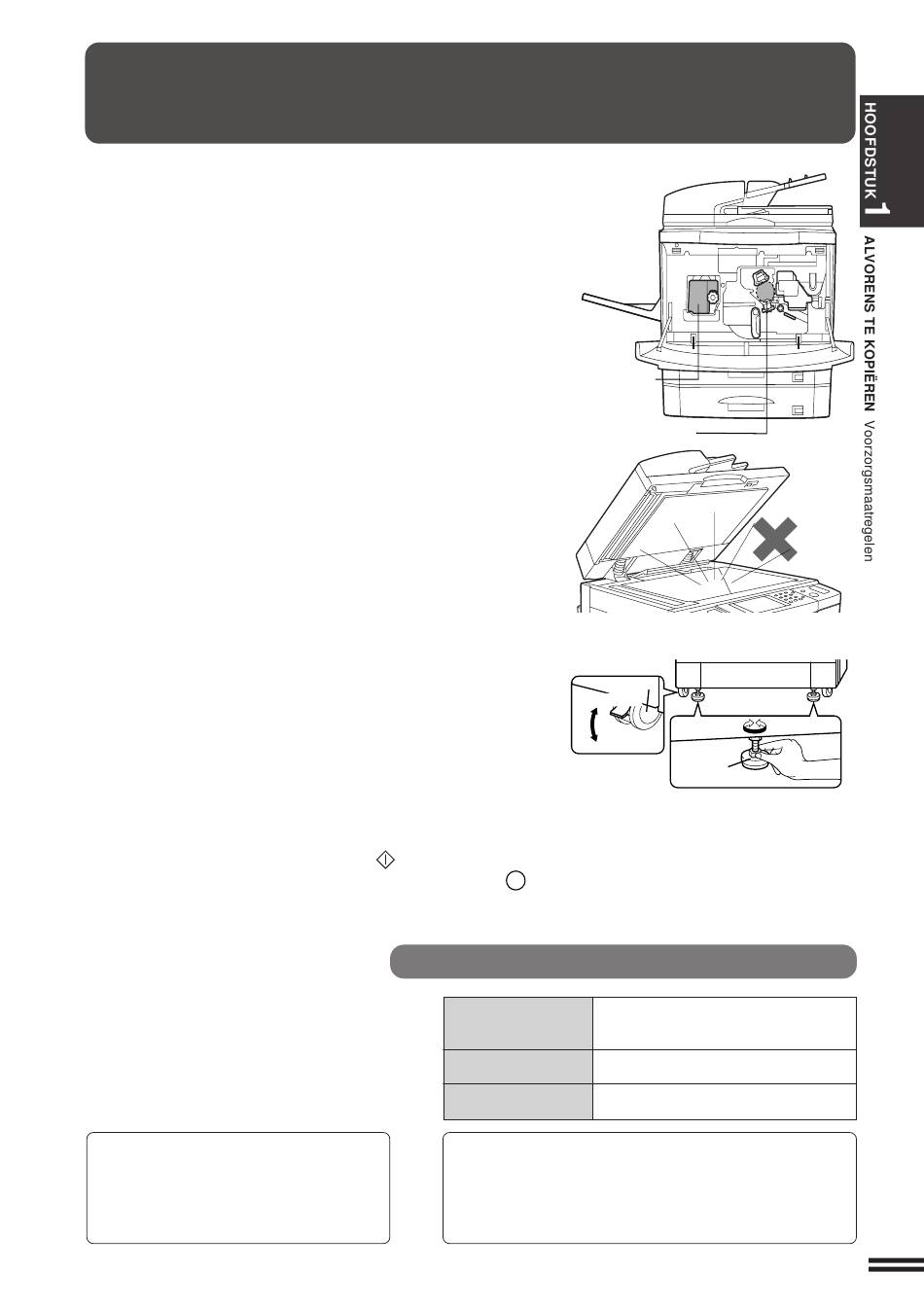 HOOFDSTUK 1

ALVORENS TE KOPIËREN Voorzorgsmaatregelen