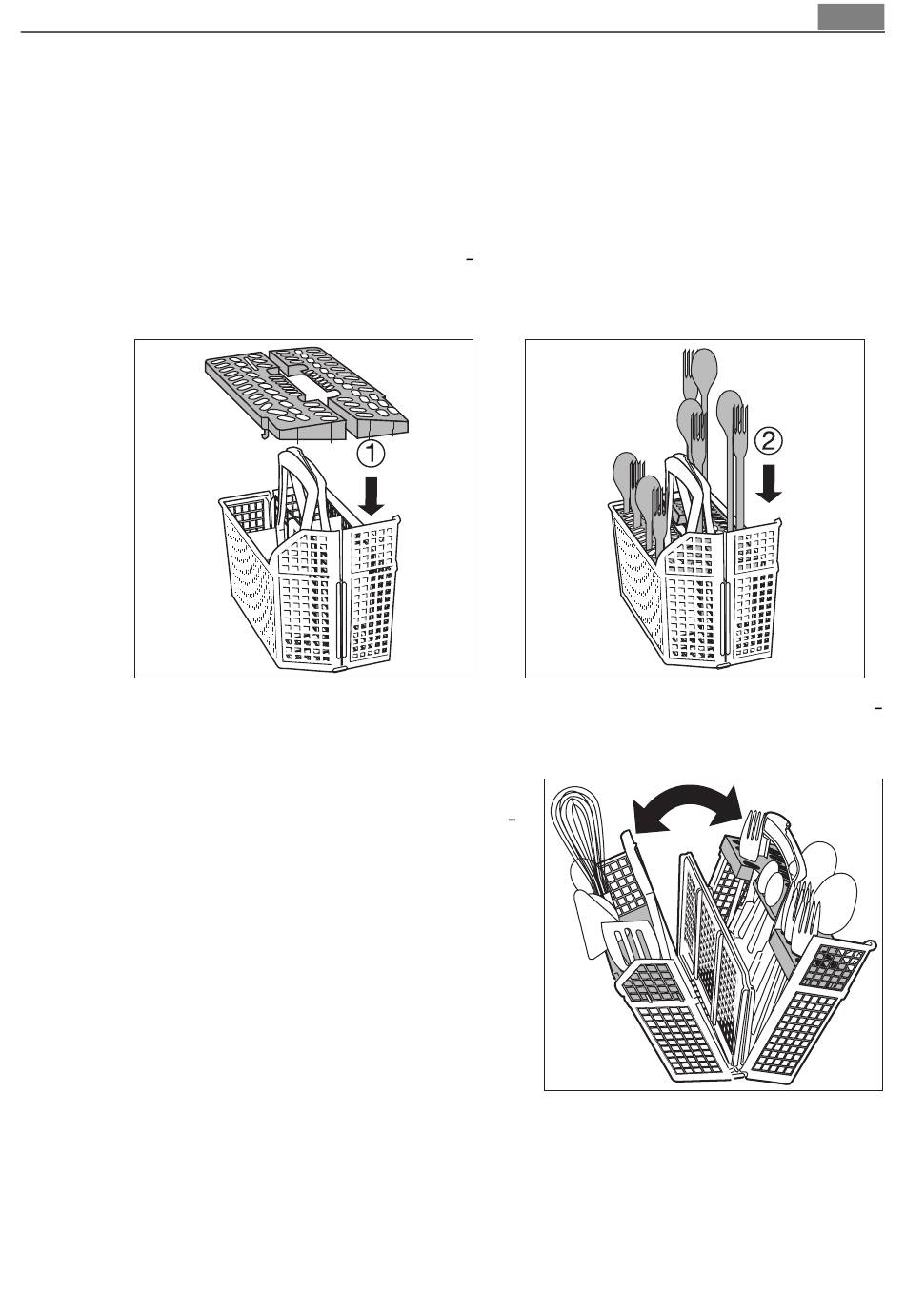 -

①

②

-

-