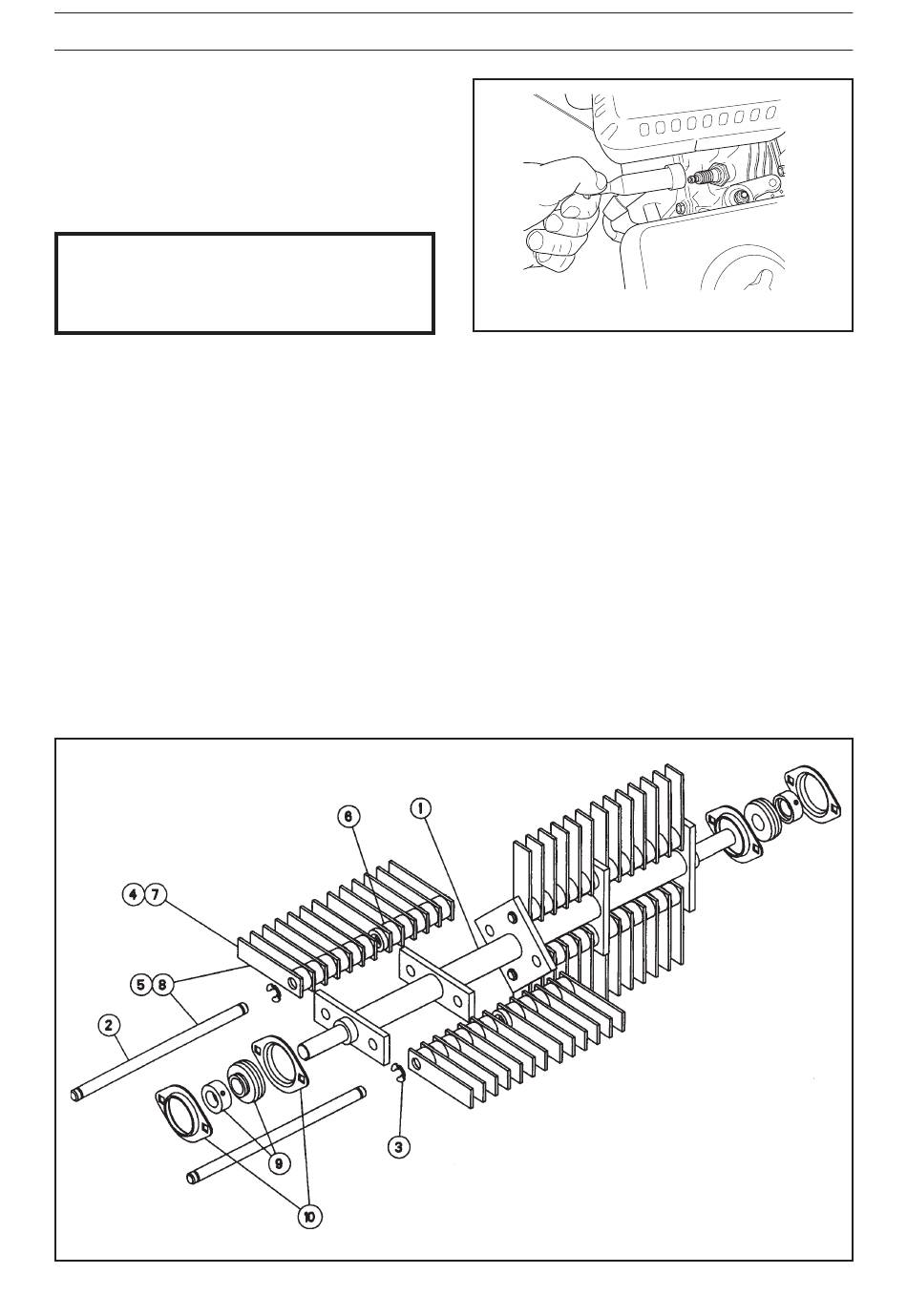 6
1
4 7
5 8
2
3
9
10