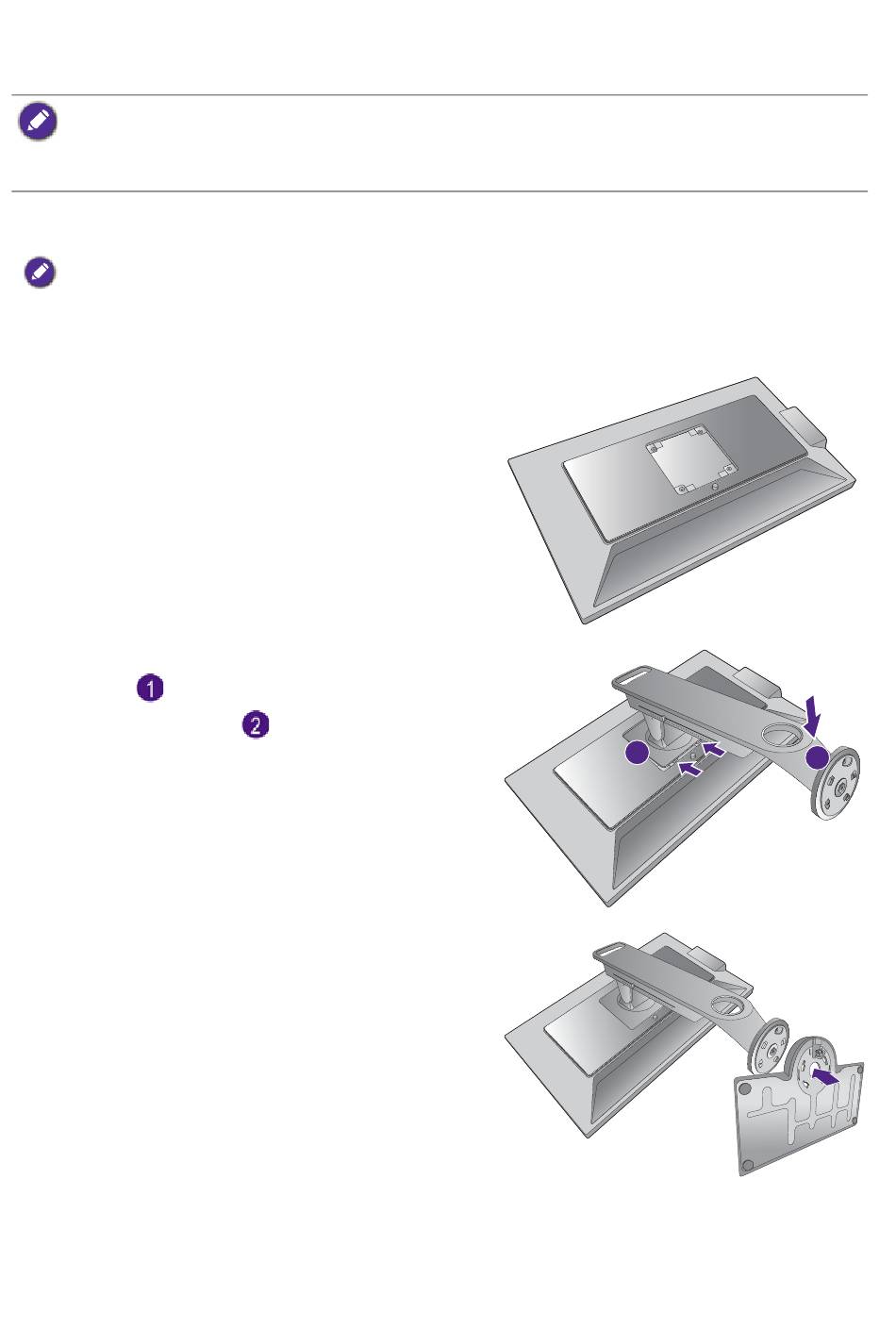 1

2