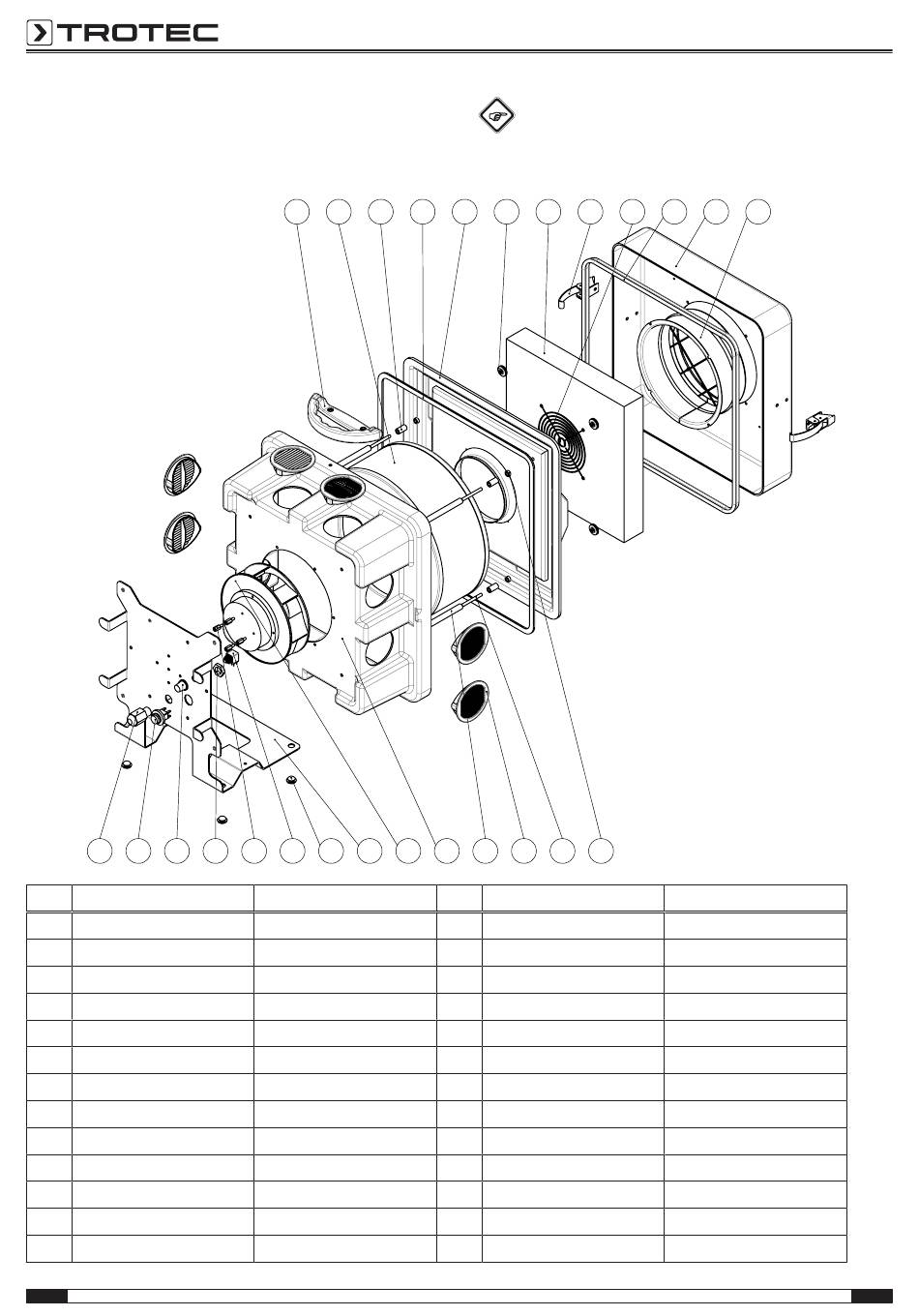 TROTEC