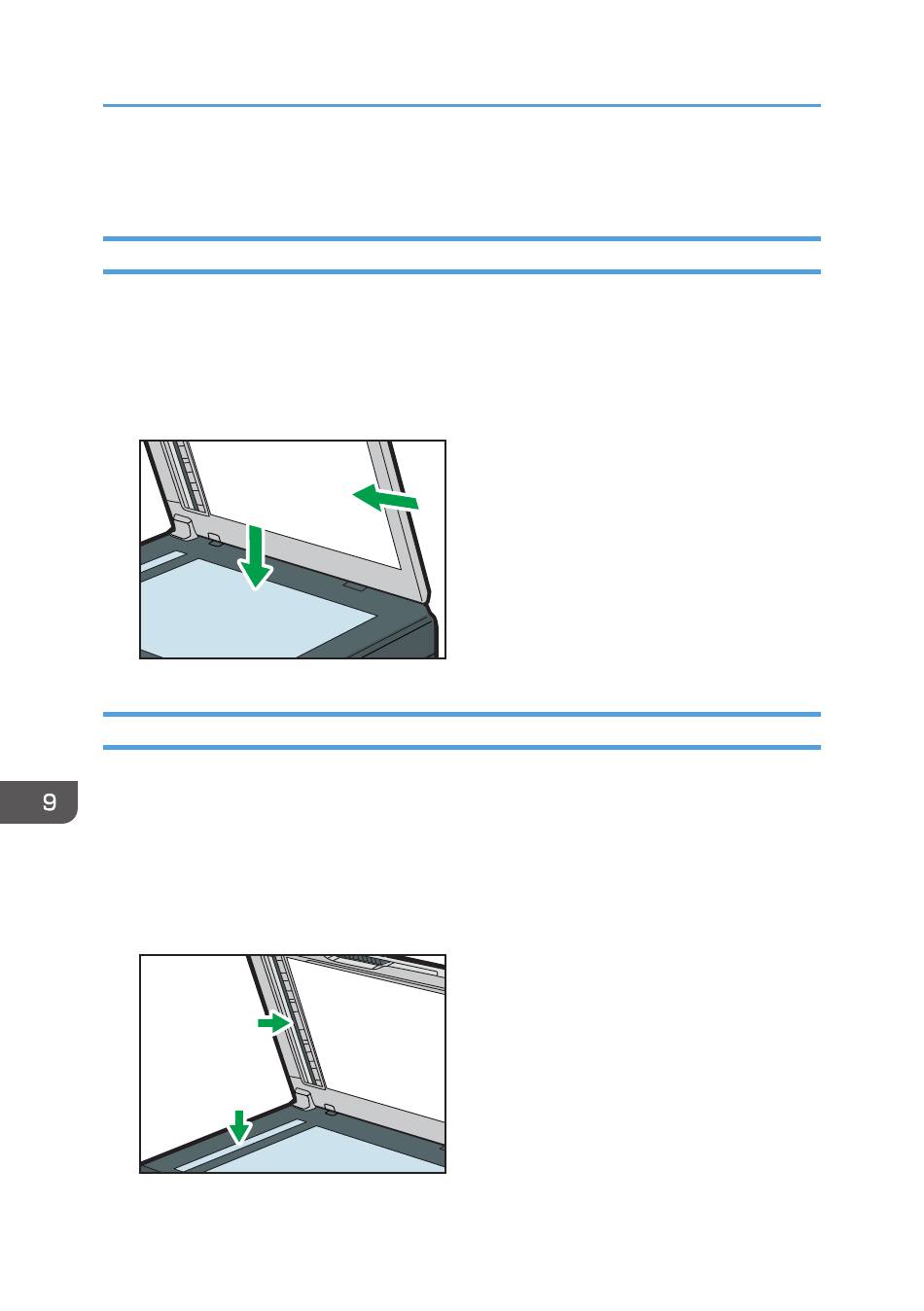 9