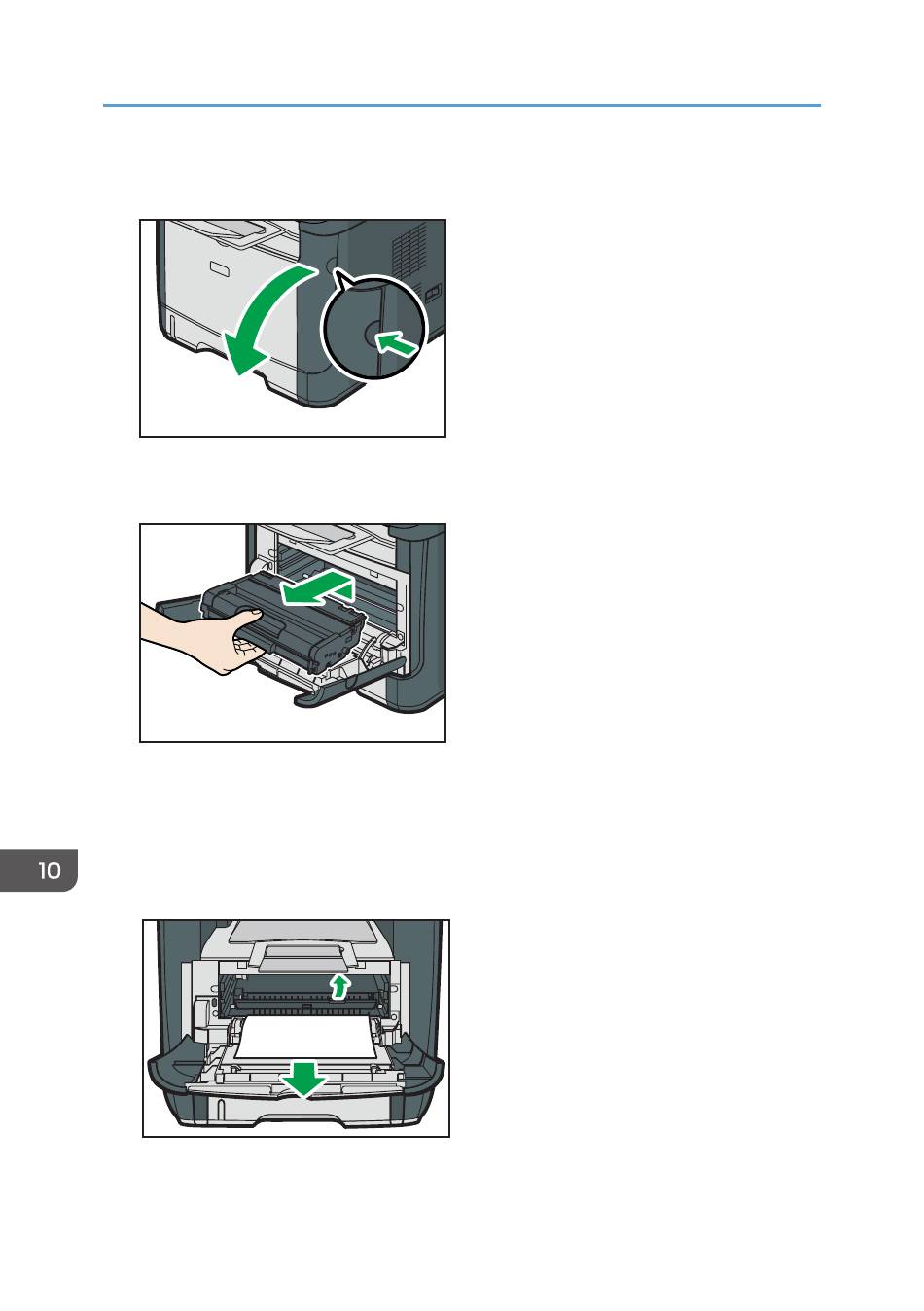 10