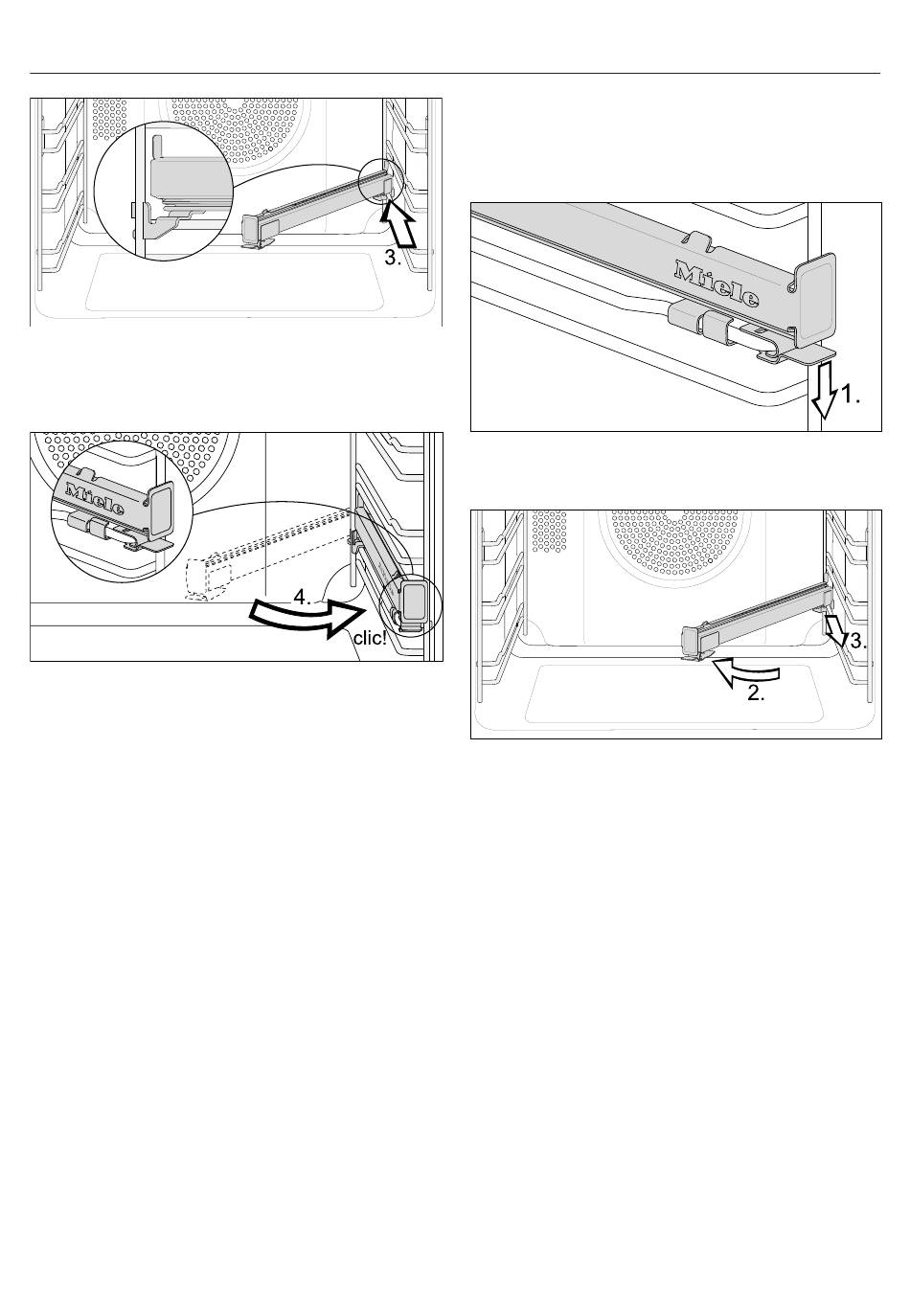 3.

Miele

4.

clic!

Miele

1.

3.

2.