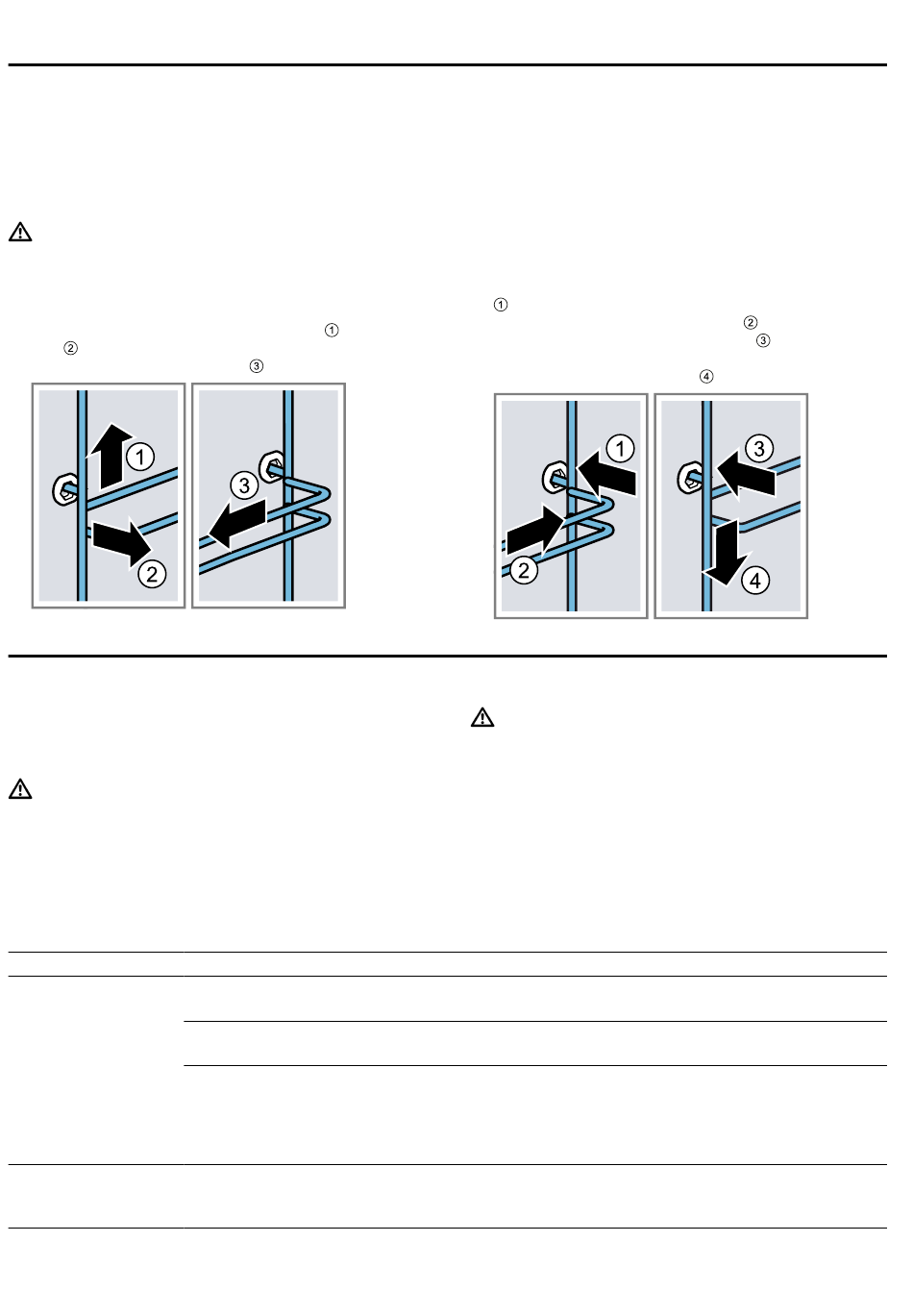 ①

②

③

①

②

③

④

1

2

3

1

2

3

4