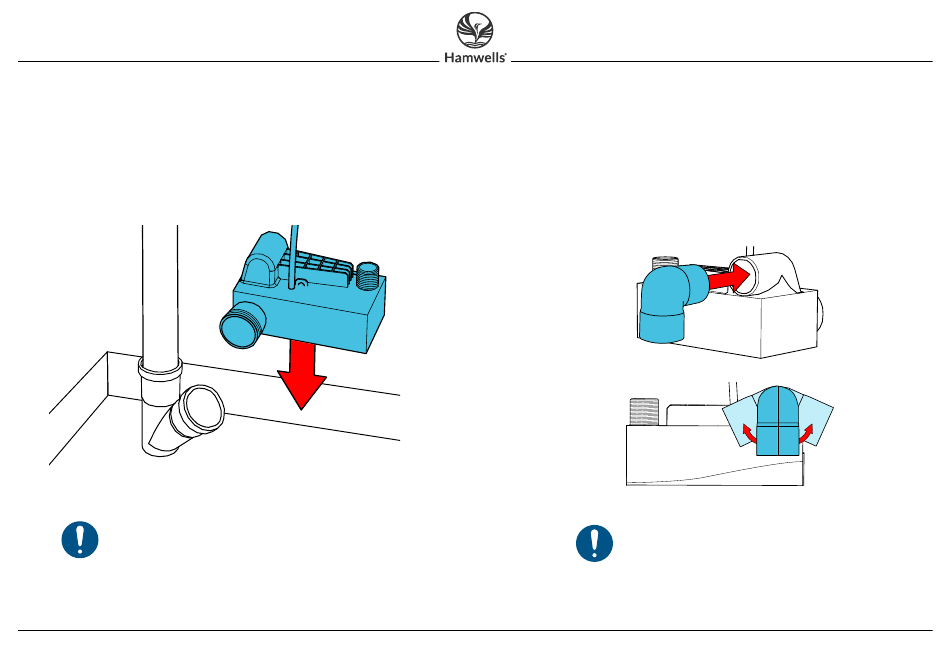 Hamwells