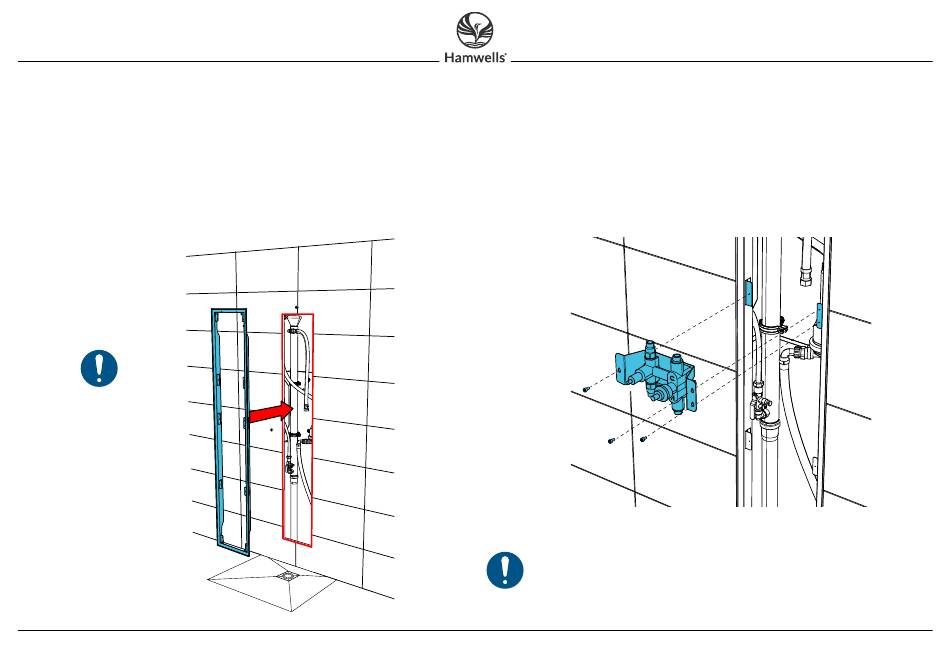 Hamwells