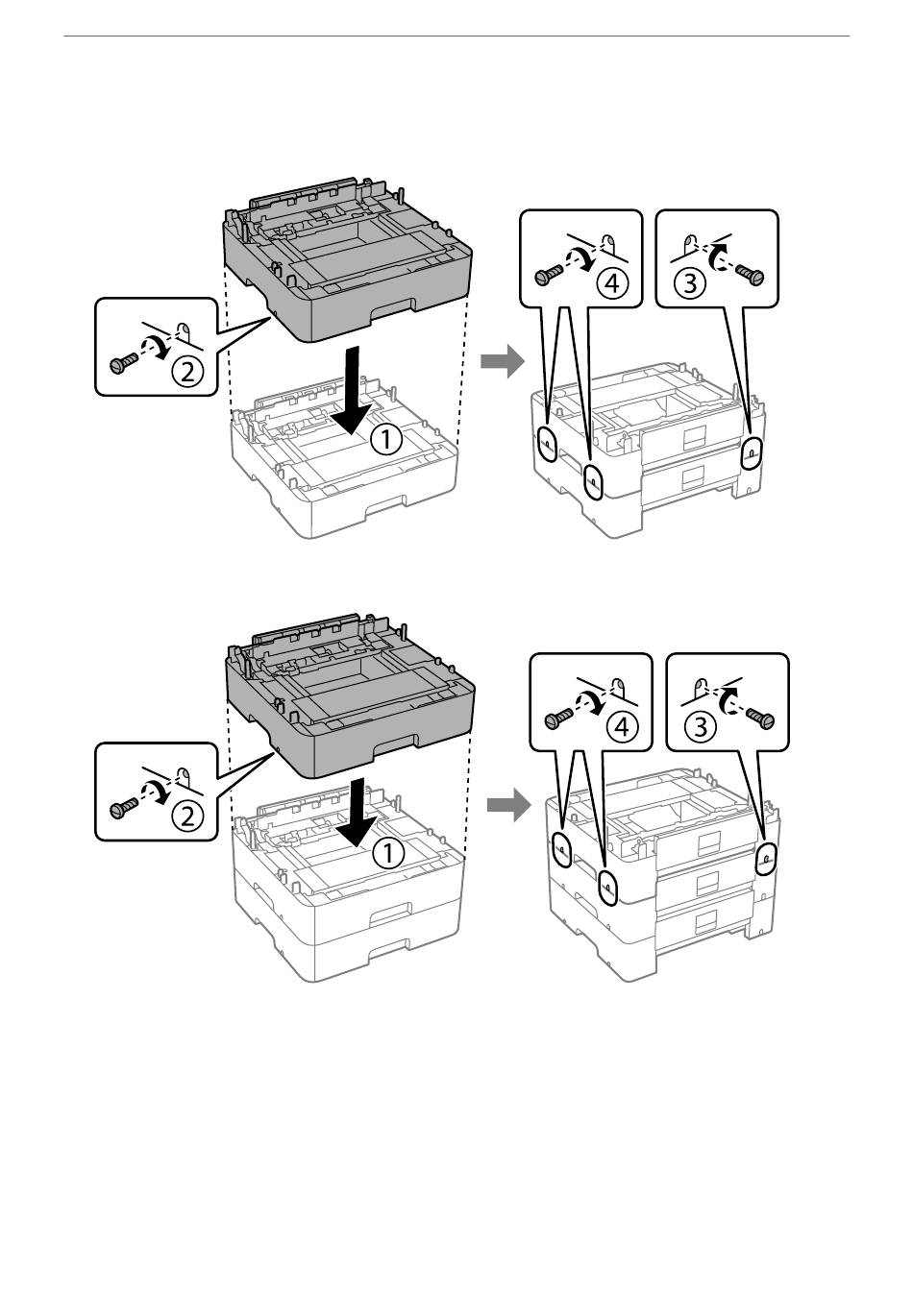 ②
①
④
③

②
①
④
③