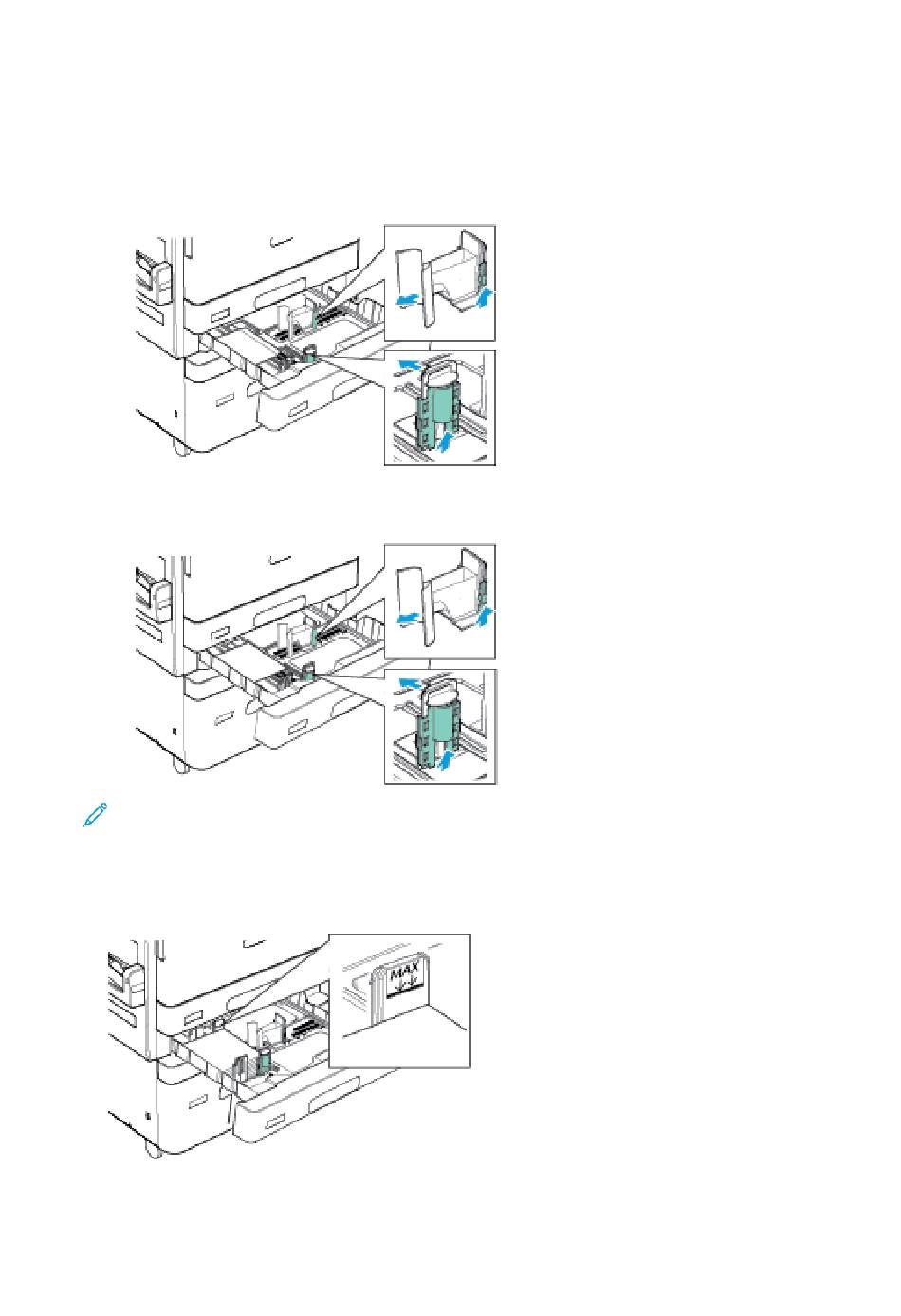 MAX