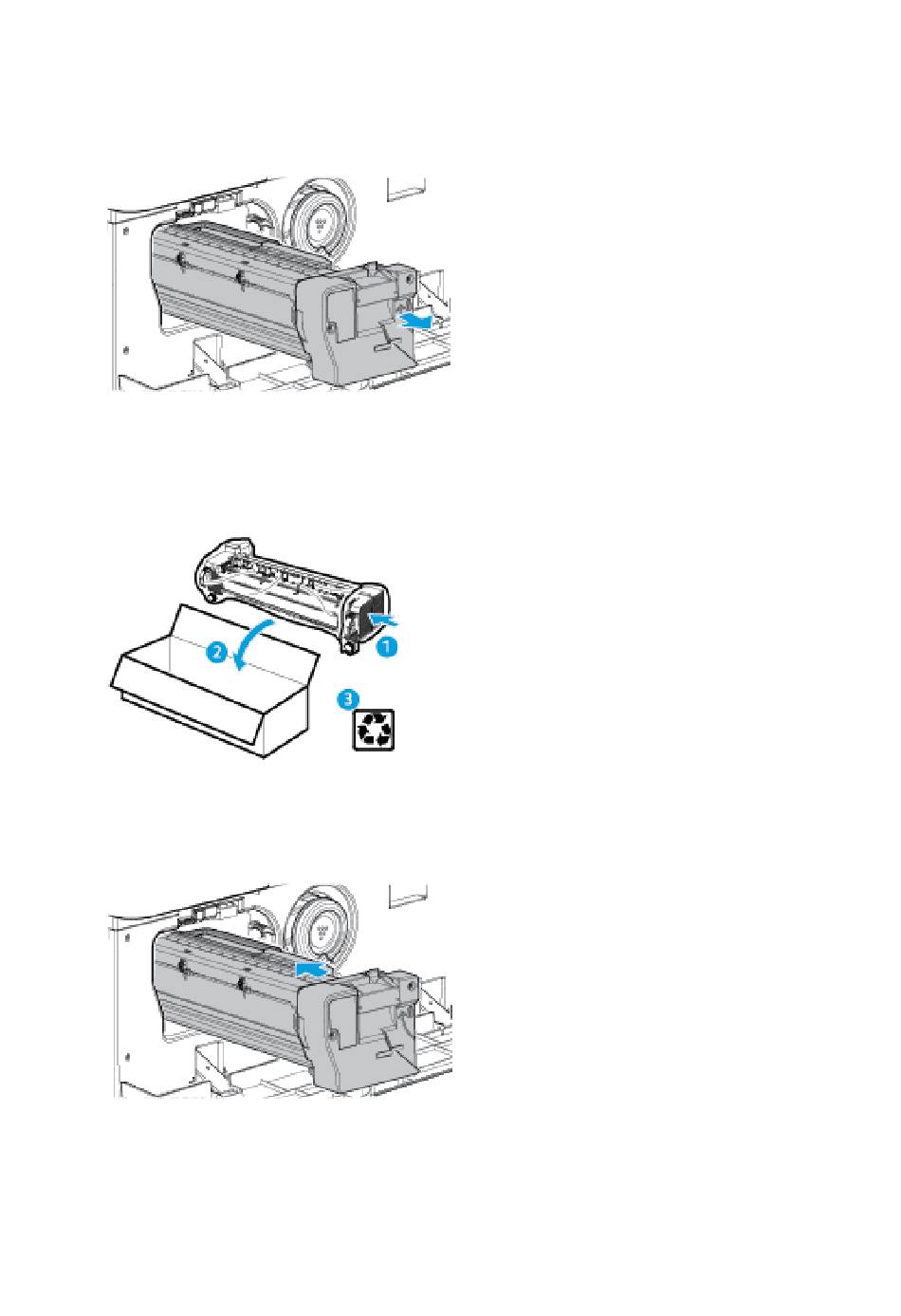 2

1

3