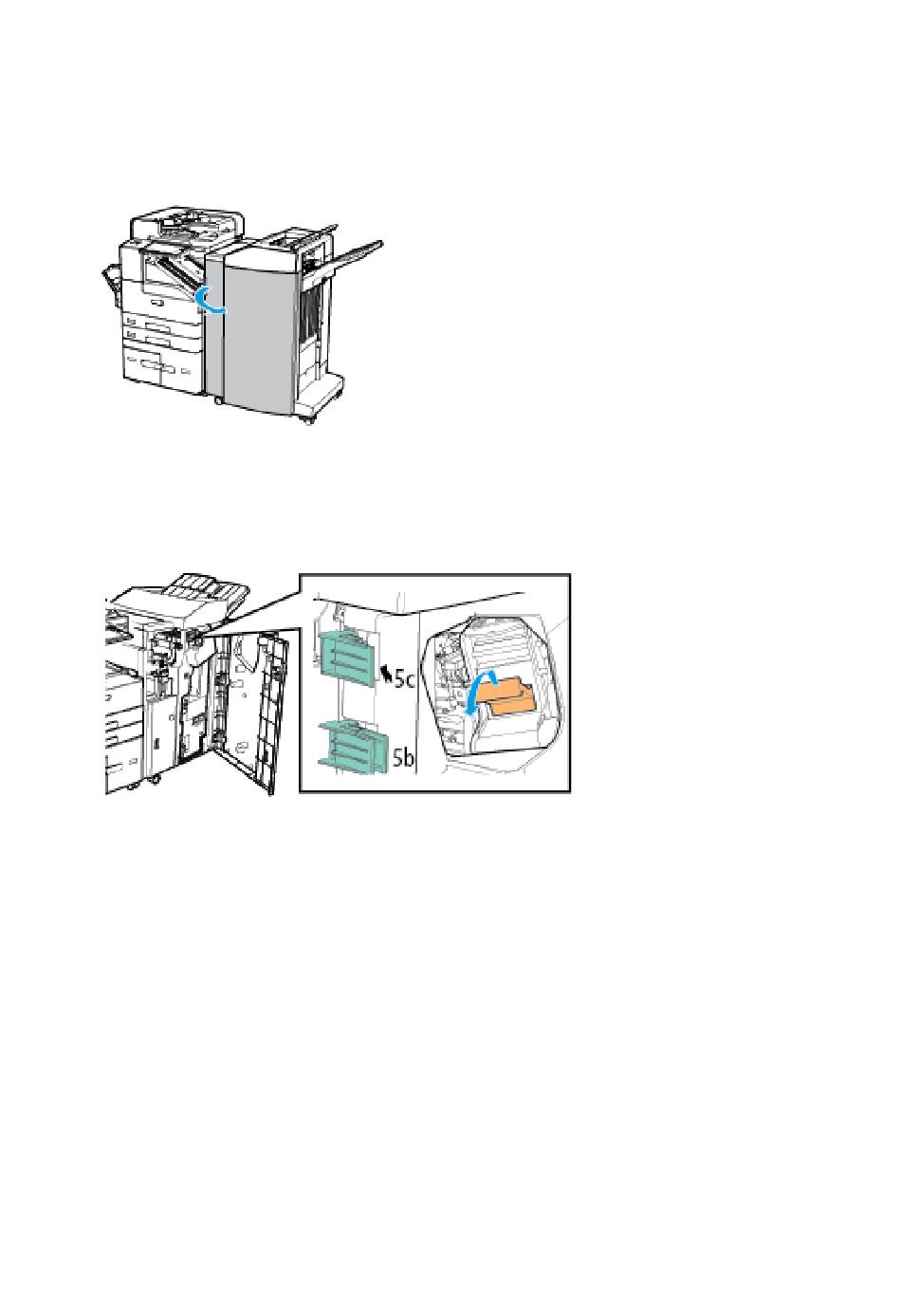 5c

5b