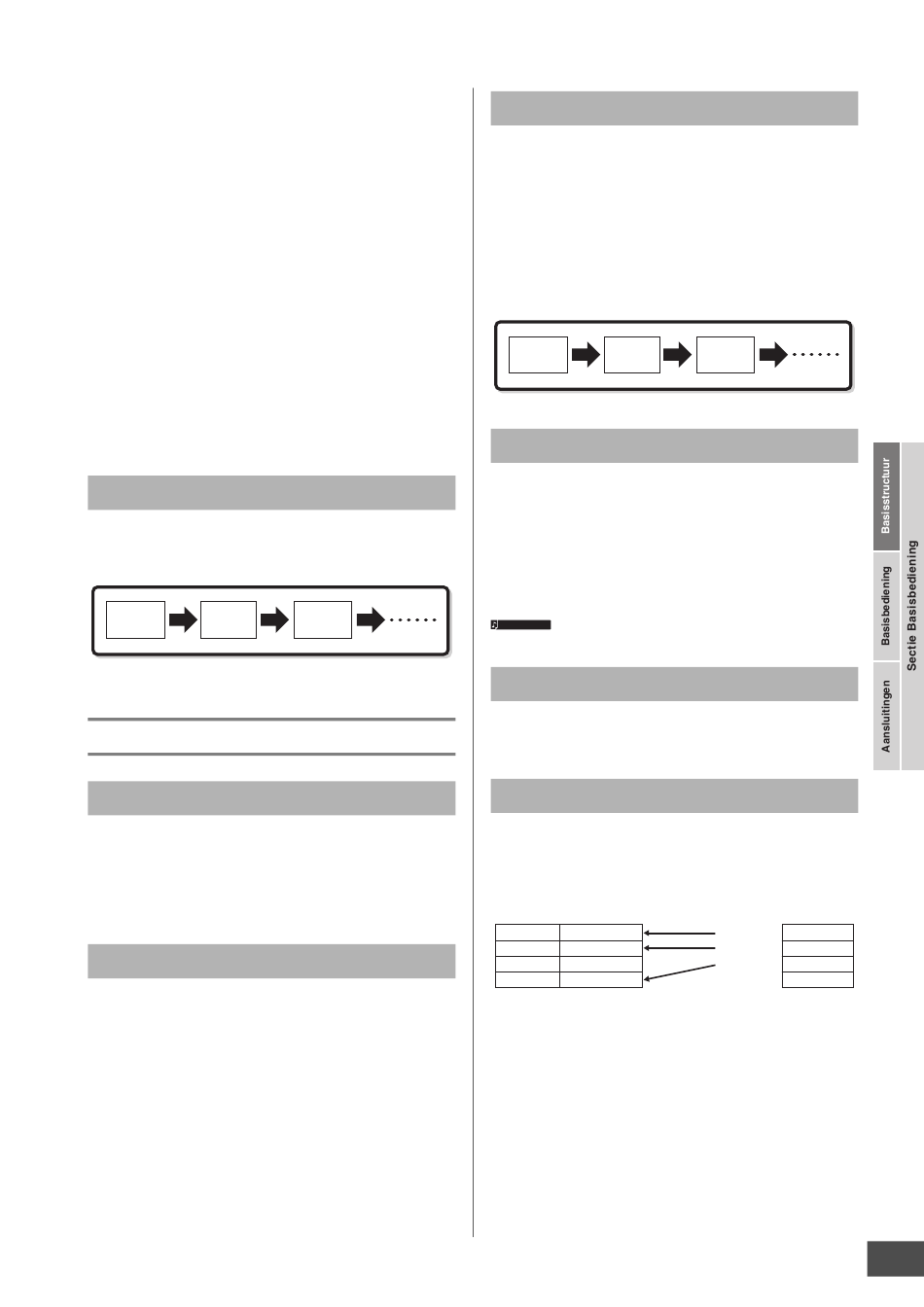 Basisstructuur

Basisbediening

Aansluitingen

Sectie Basisbediening