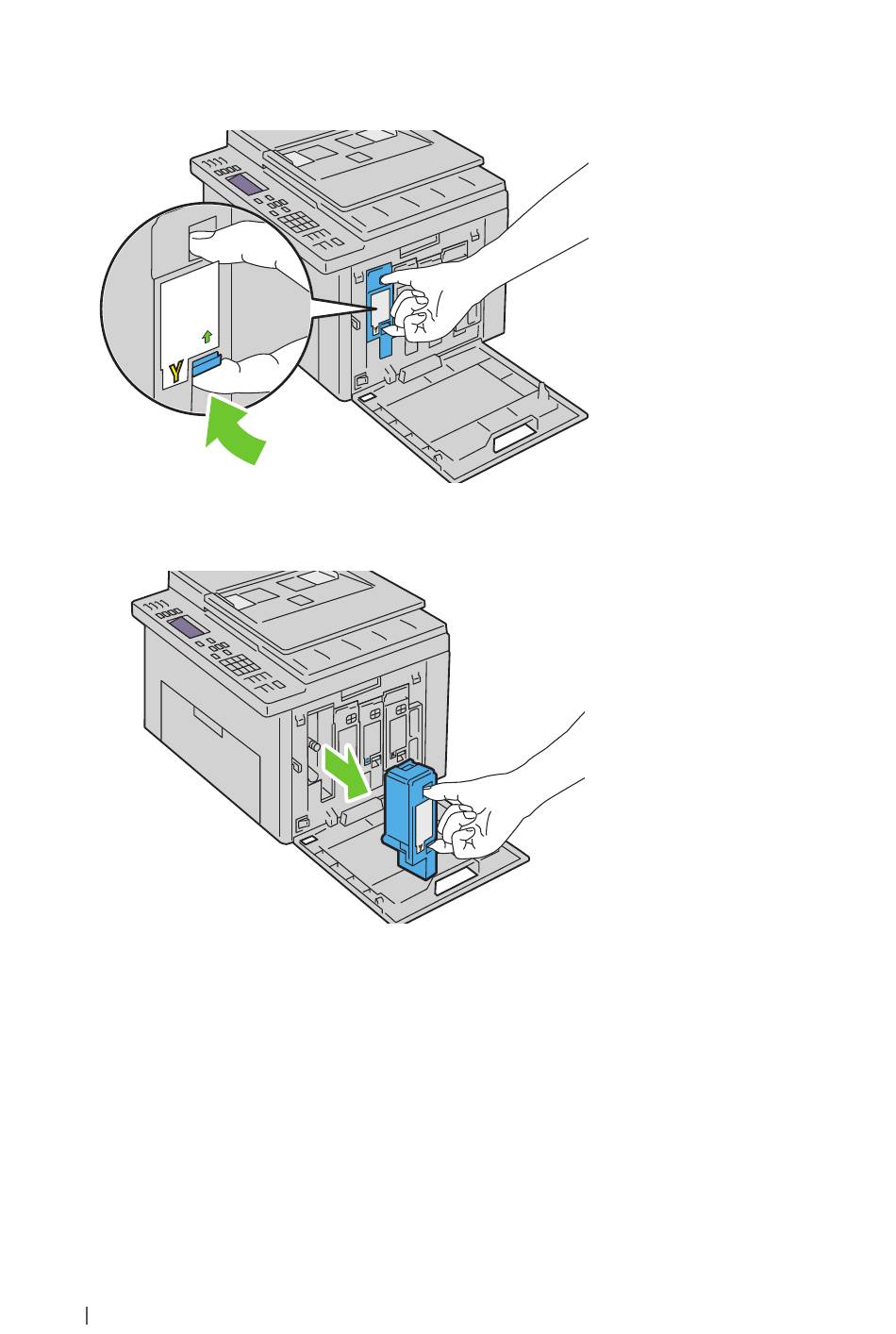 Y