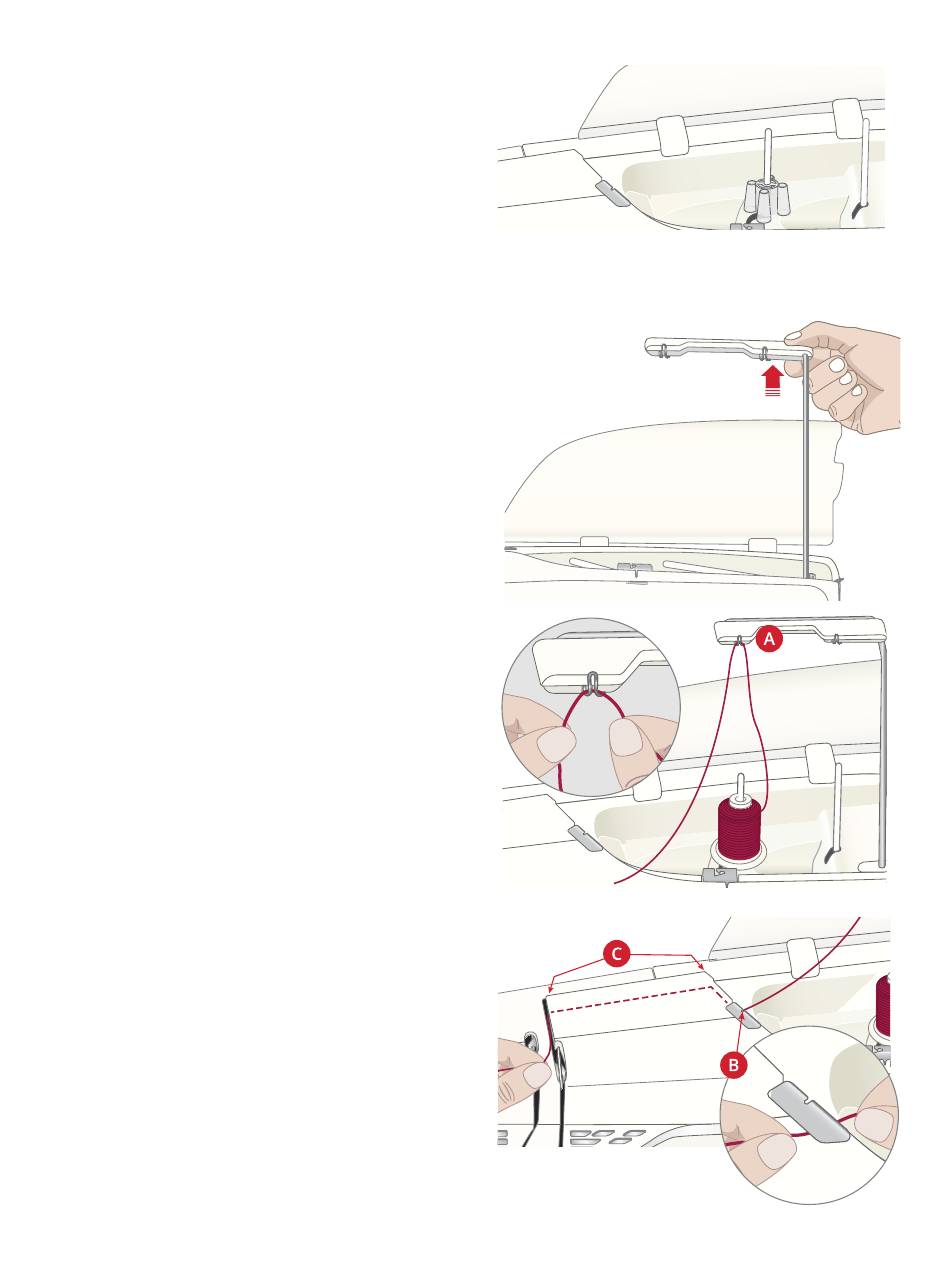 A

C

B