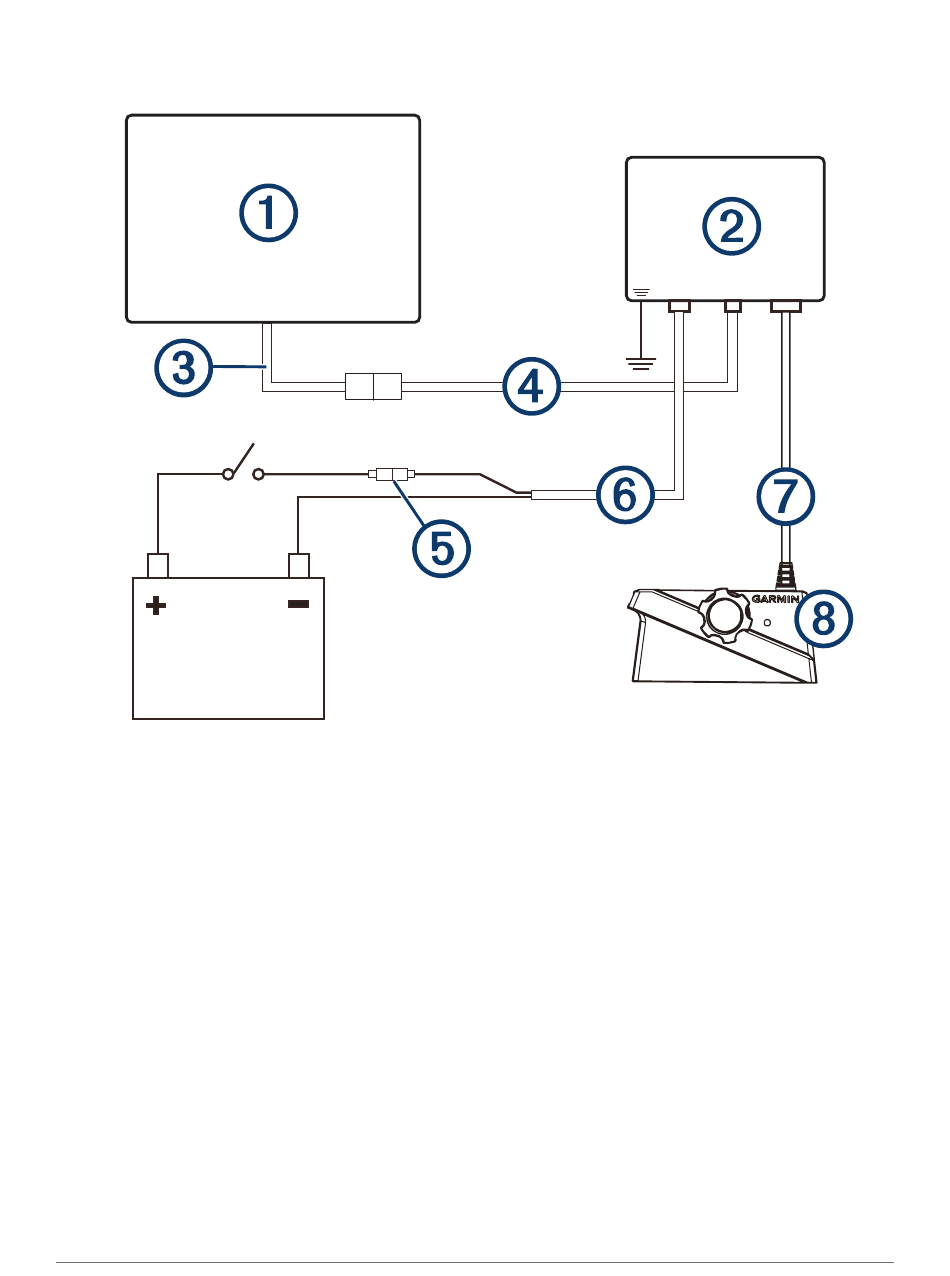 ①
②
③
④
⑤
⑥
⑦
⑧
+
−
GARMIN