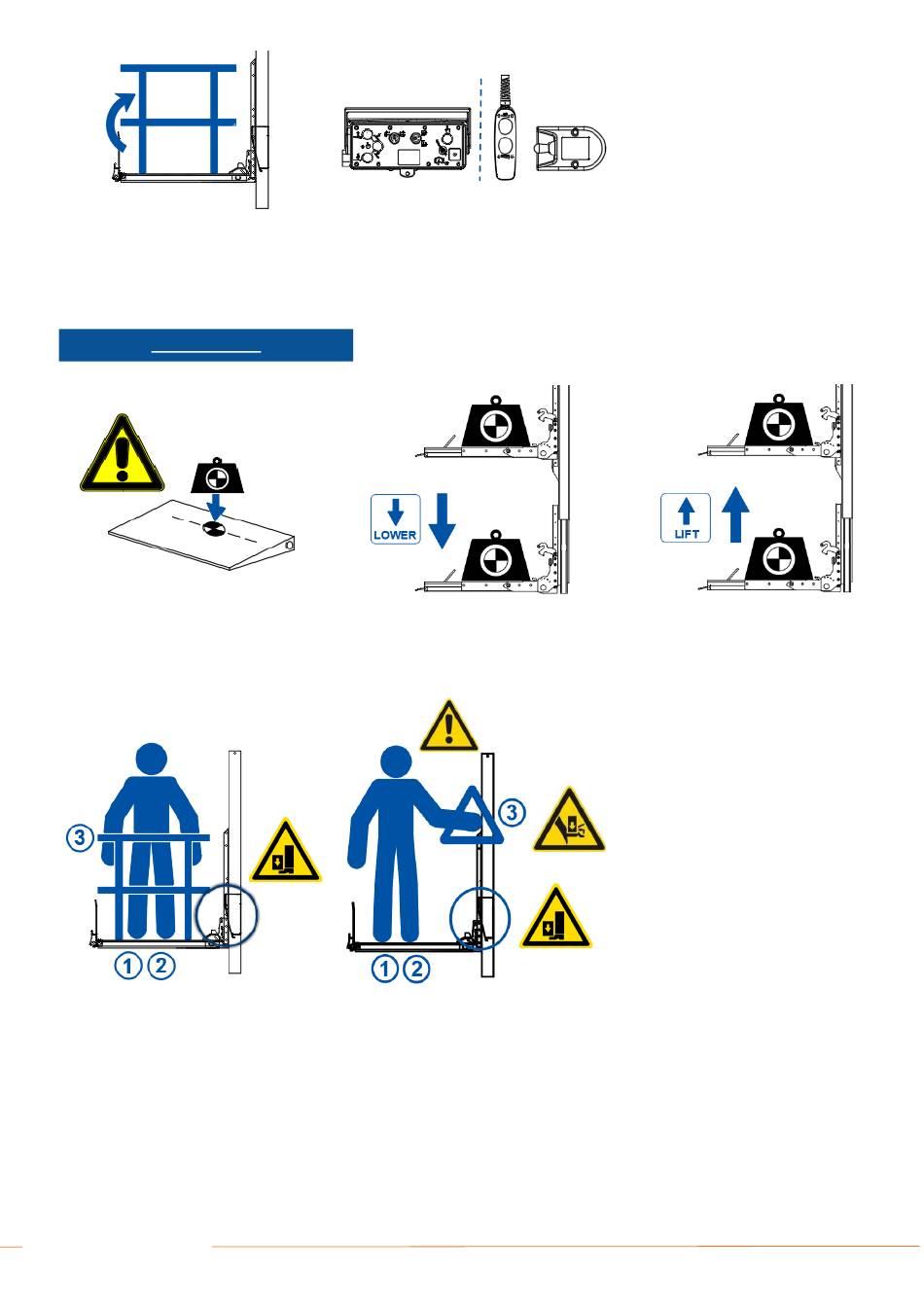 LOWER

LIFT

3

1 2

3

1 2