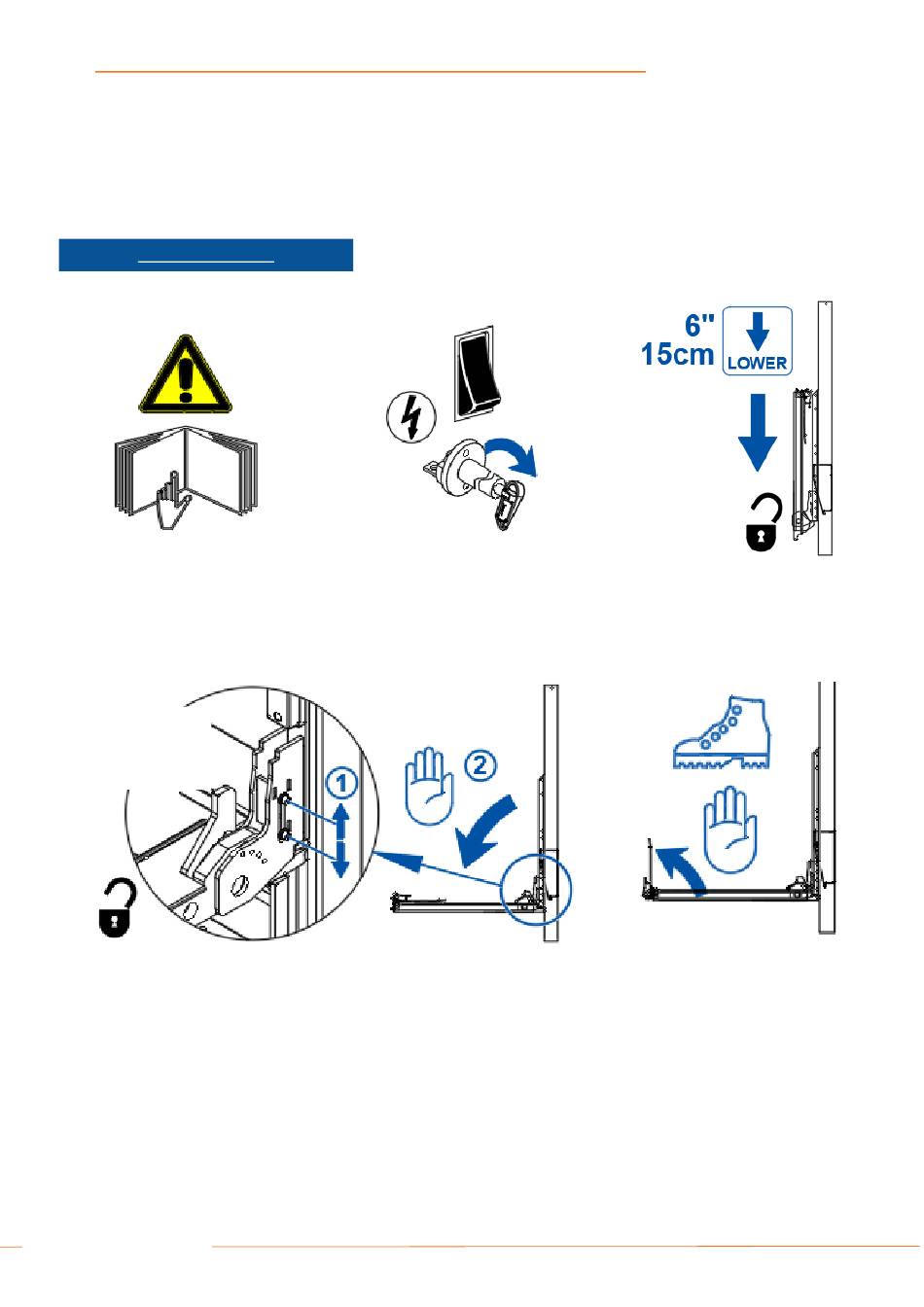 6"
15cm
LOWER

1
2