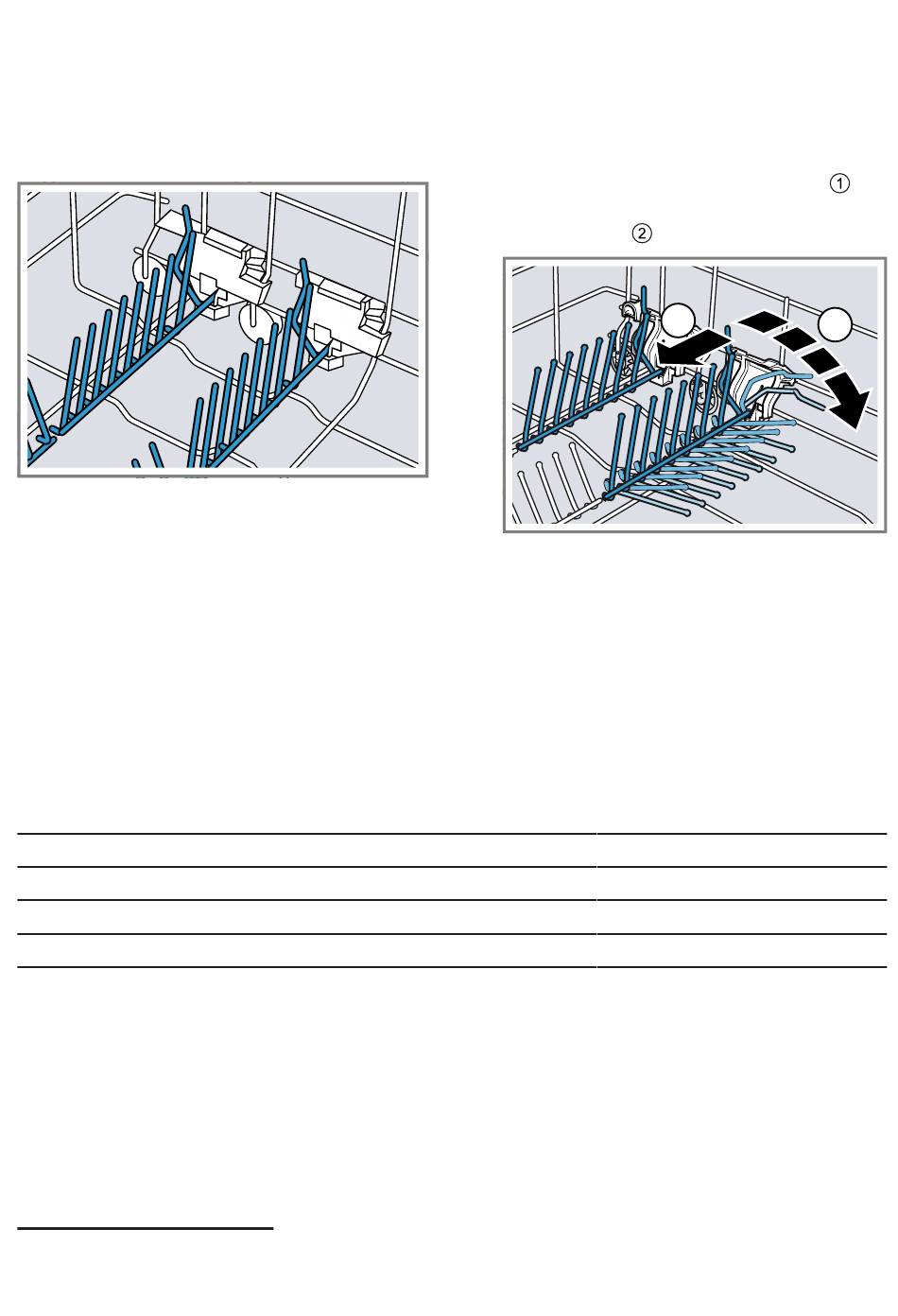 ①

②