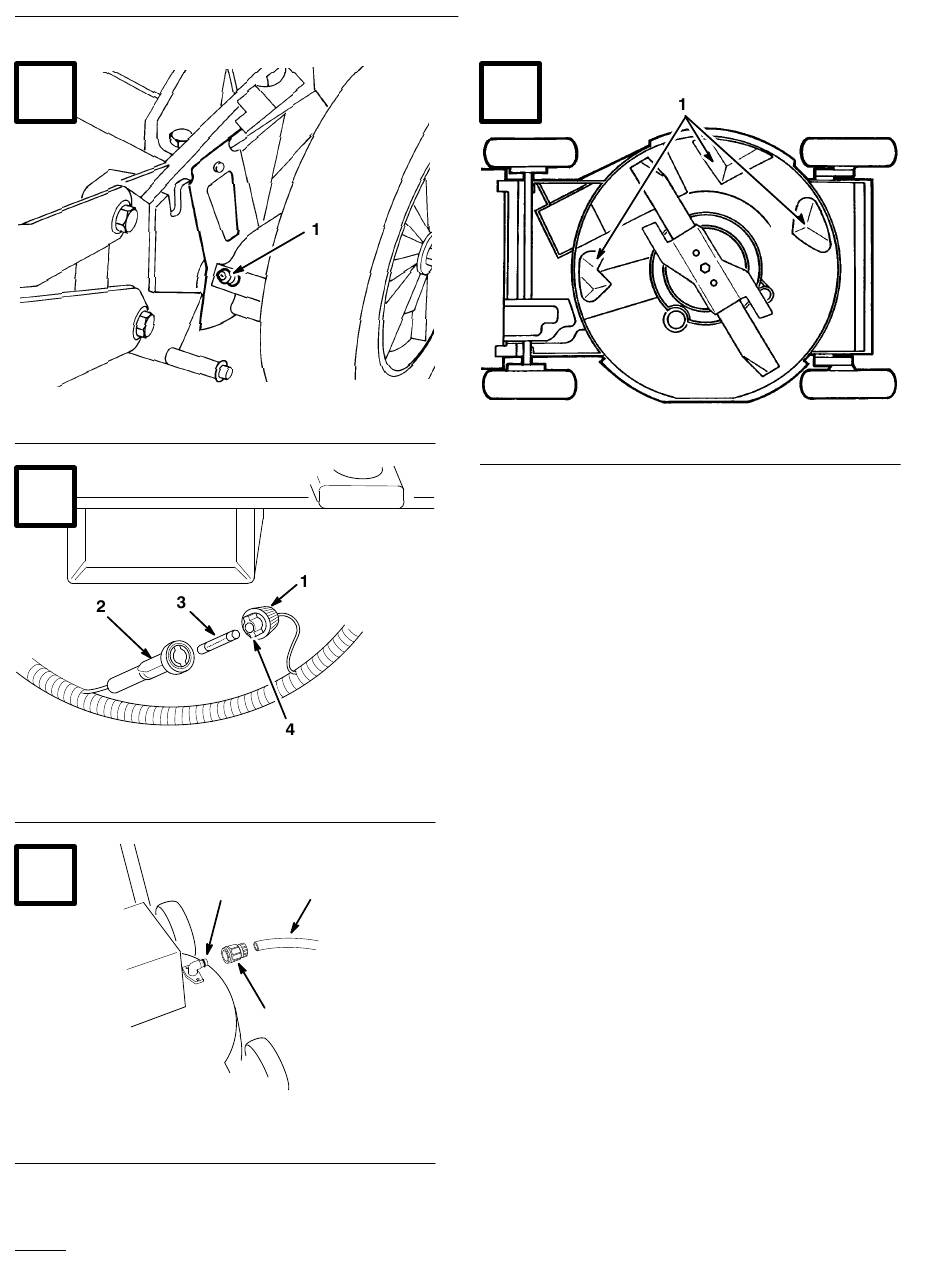 1

1

1

2

3

4