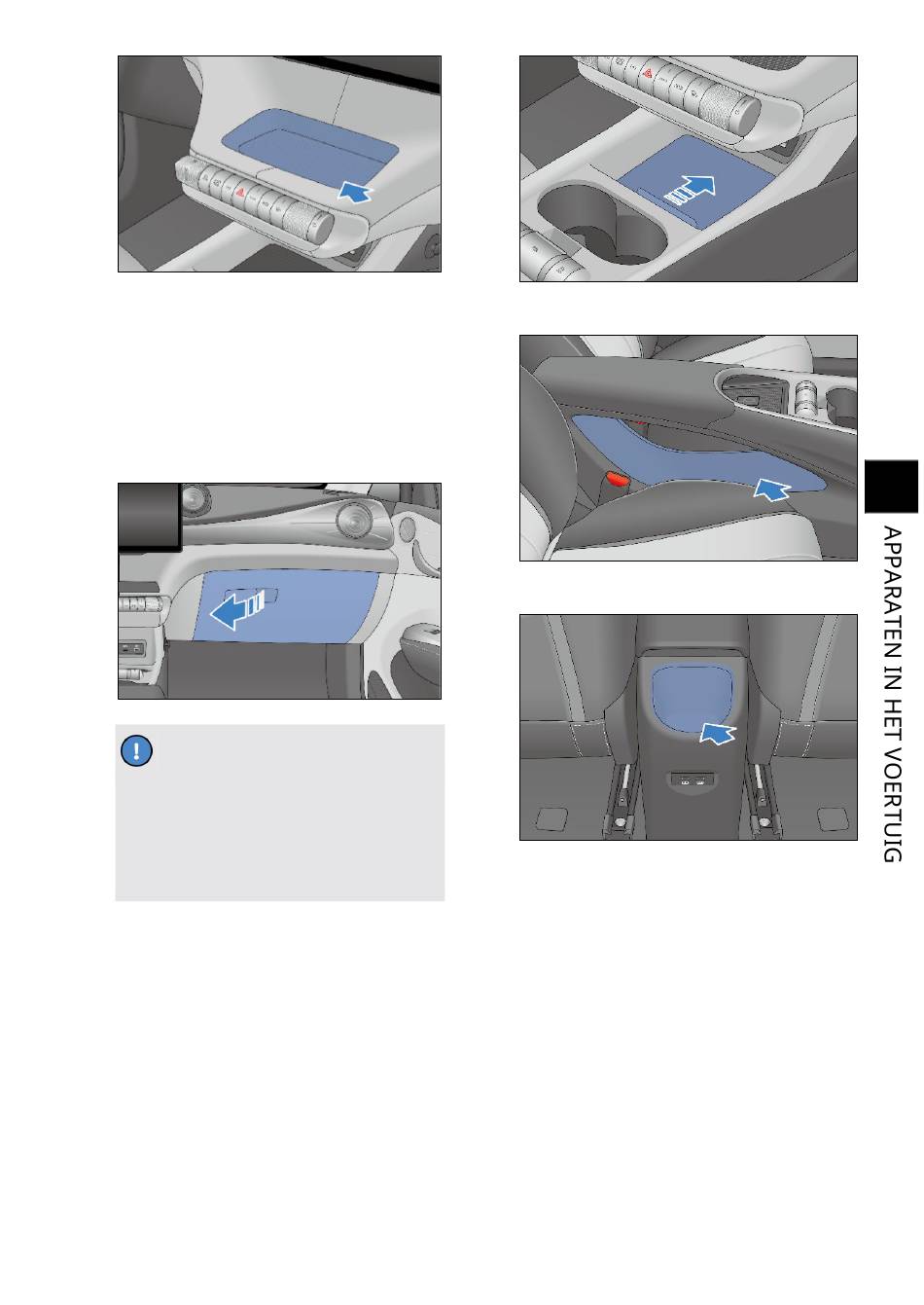 APPARATEN IN HET VOERTUIG