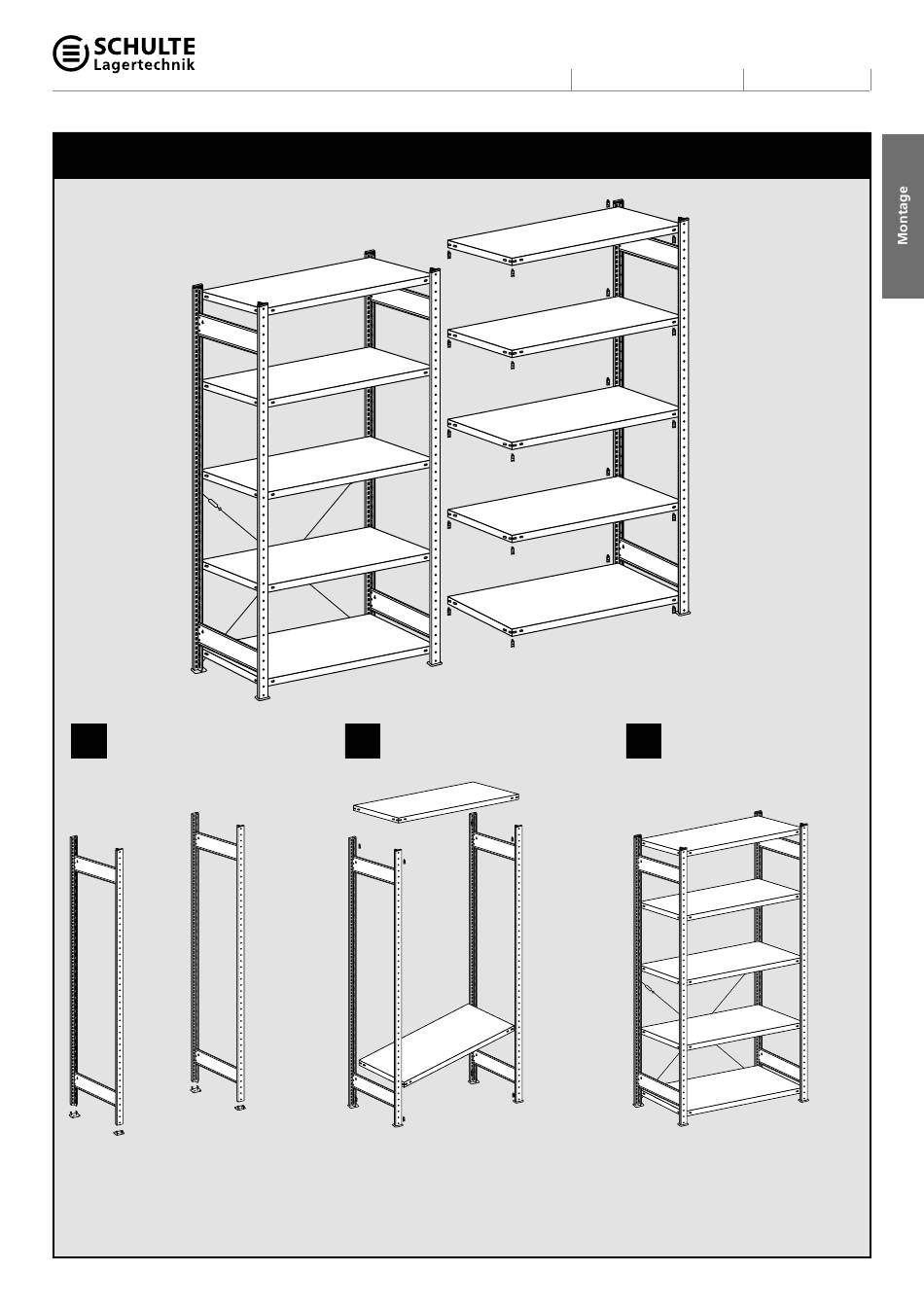 SCHULTE
Lagertechnik

Montage