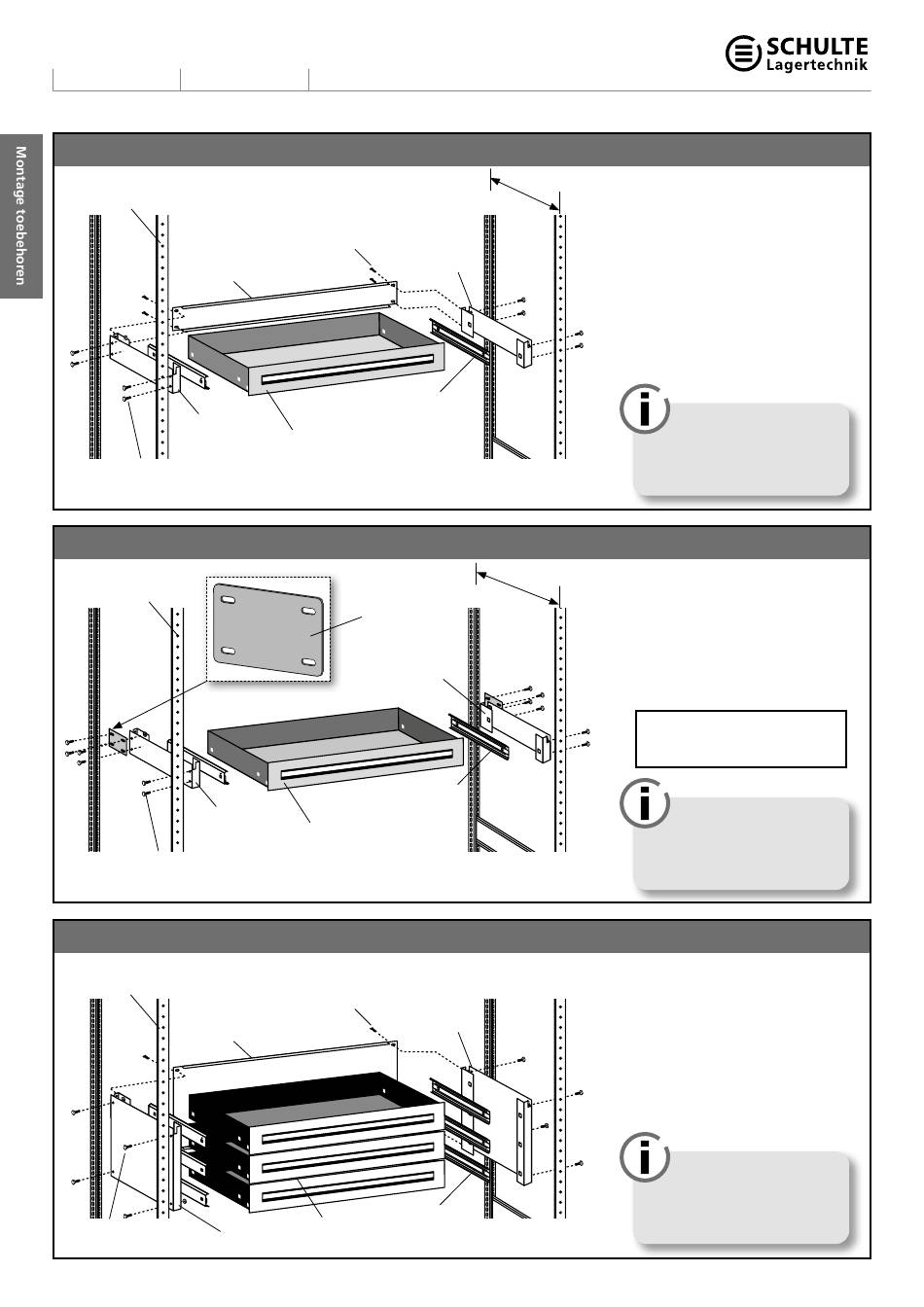 SCHULTE
Lagertechnik

Montage toebehoren