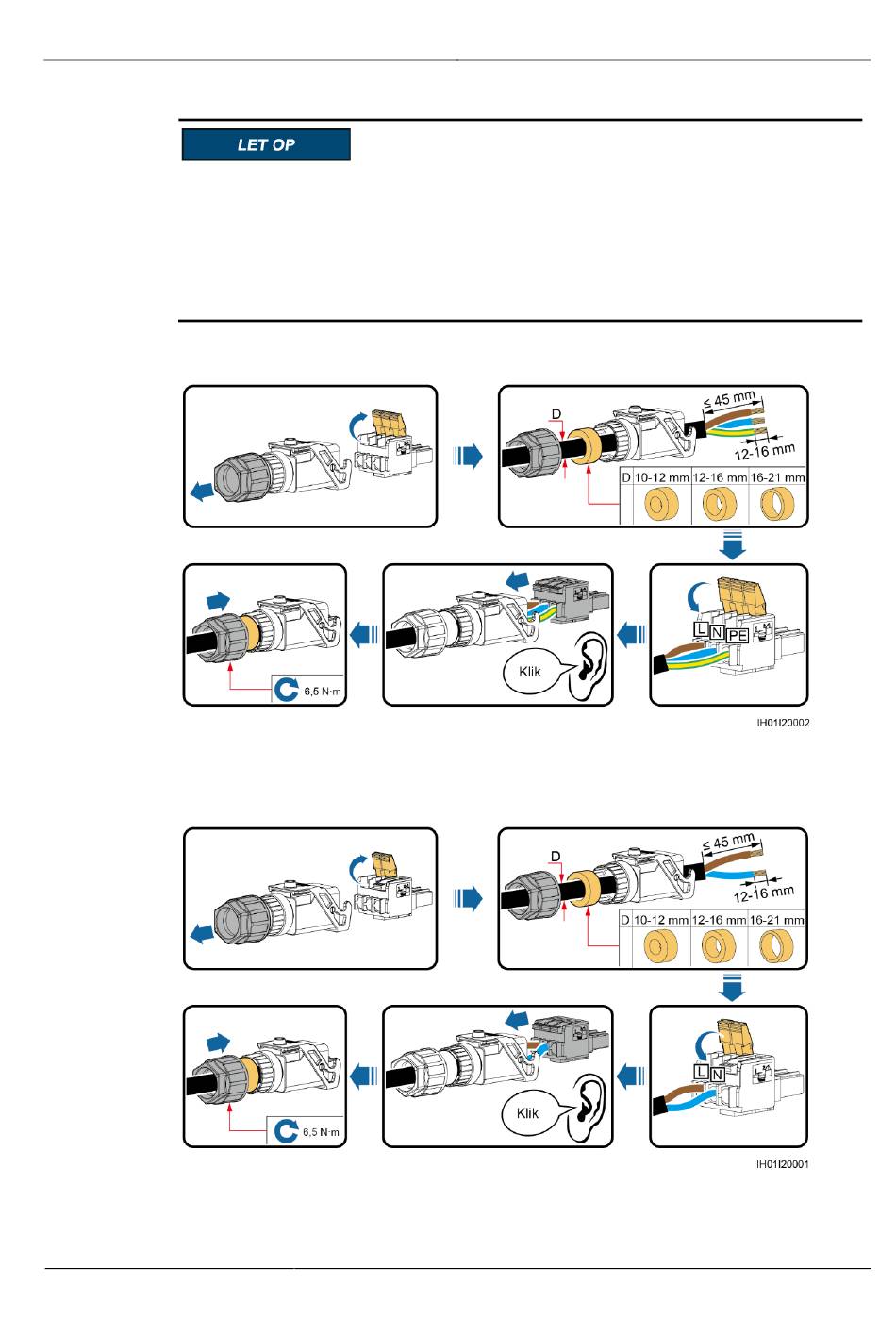 LET OP

D

≤ 45 mm

12-16 mm

| D | 10-12 mm | 12-16 mm | 16-21 mm |
|---|---|---|---|

L N PE

Klik

6,5 N·m

IH01I20002

D

≤ 45 mm

12-16 mm

| D | 10-12 mm | 12-16 mm | 16-21 mm |
|---|---|---|---|

L N

Klik

6,5 N·m

IH01I20001