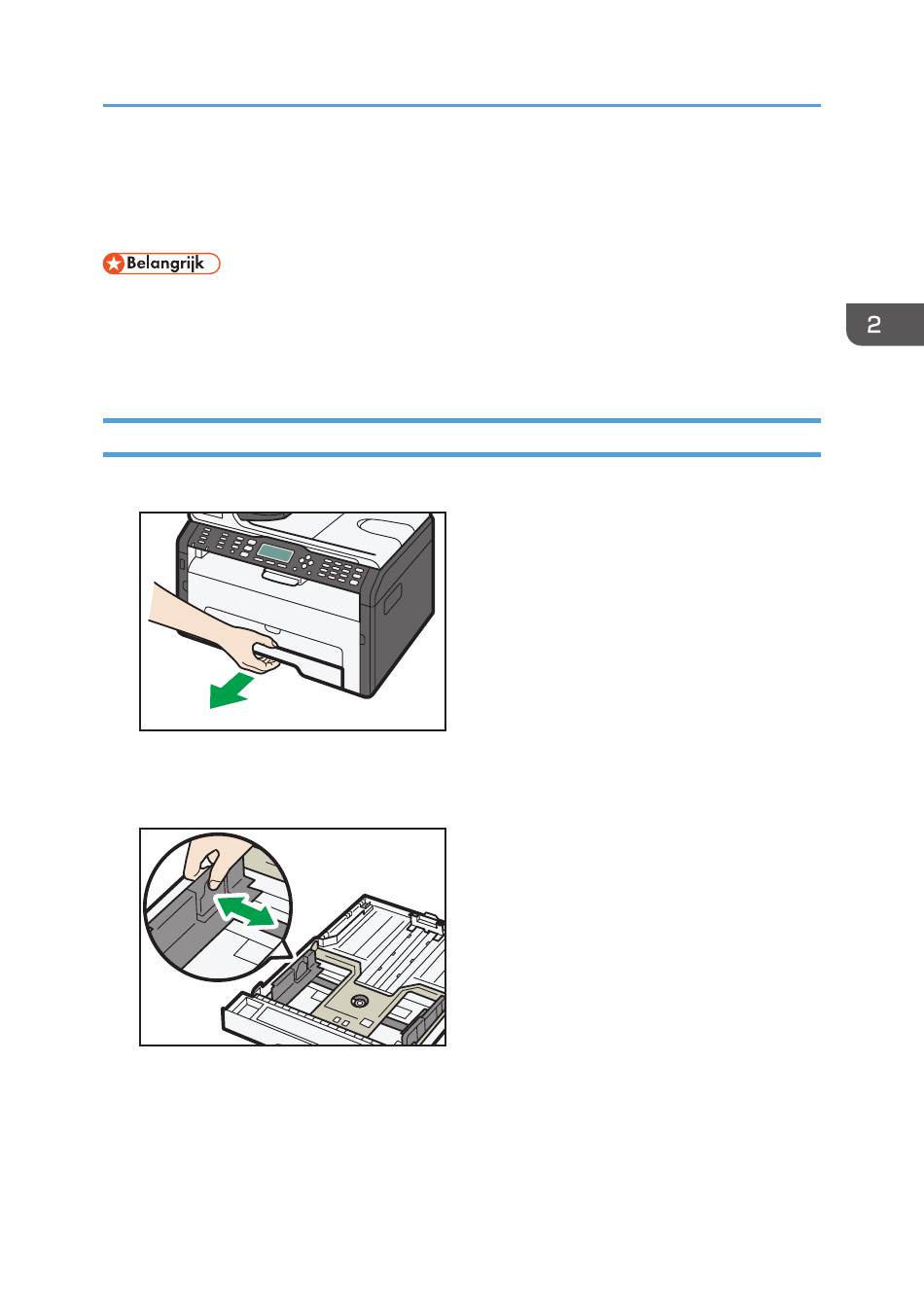 Belangrijk

2