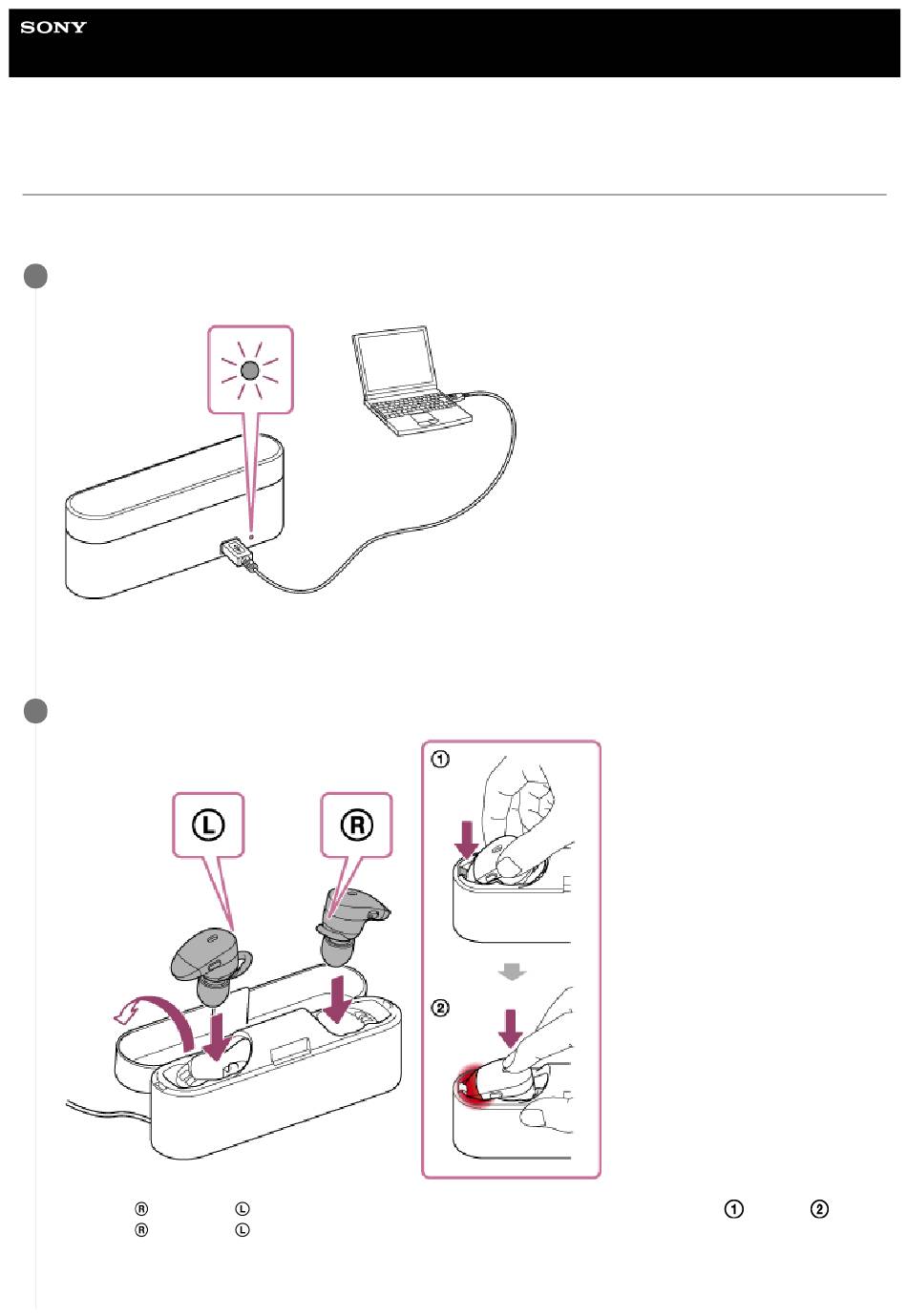 SONY

Ⓛ Ⓡ

①

②

Ⓡ Ⓛ ① ②
Ⓡ Ⓛ