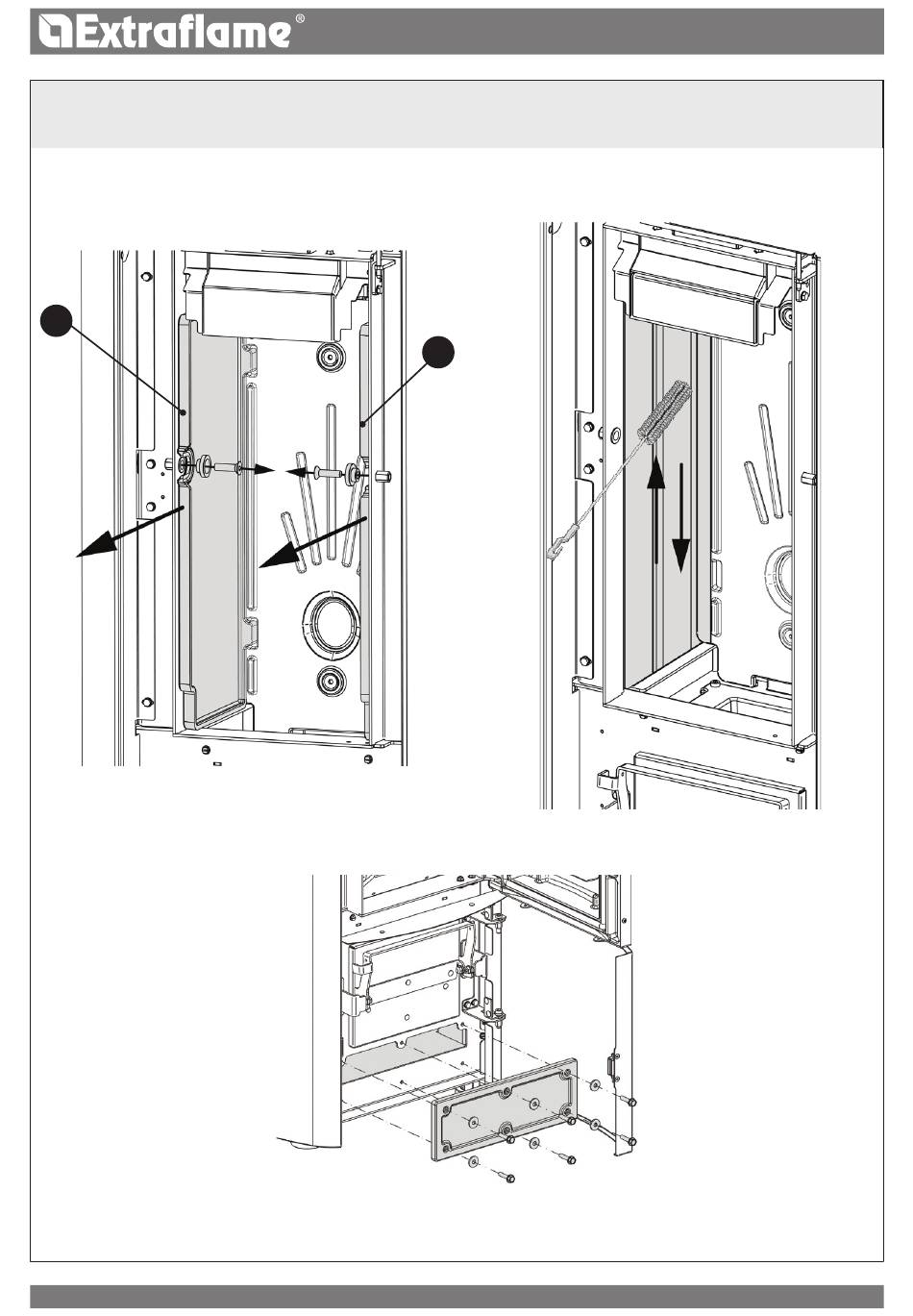 Extraflame®