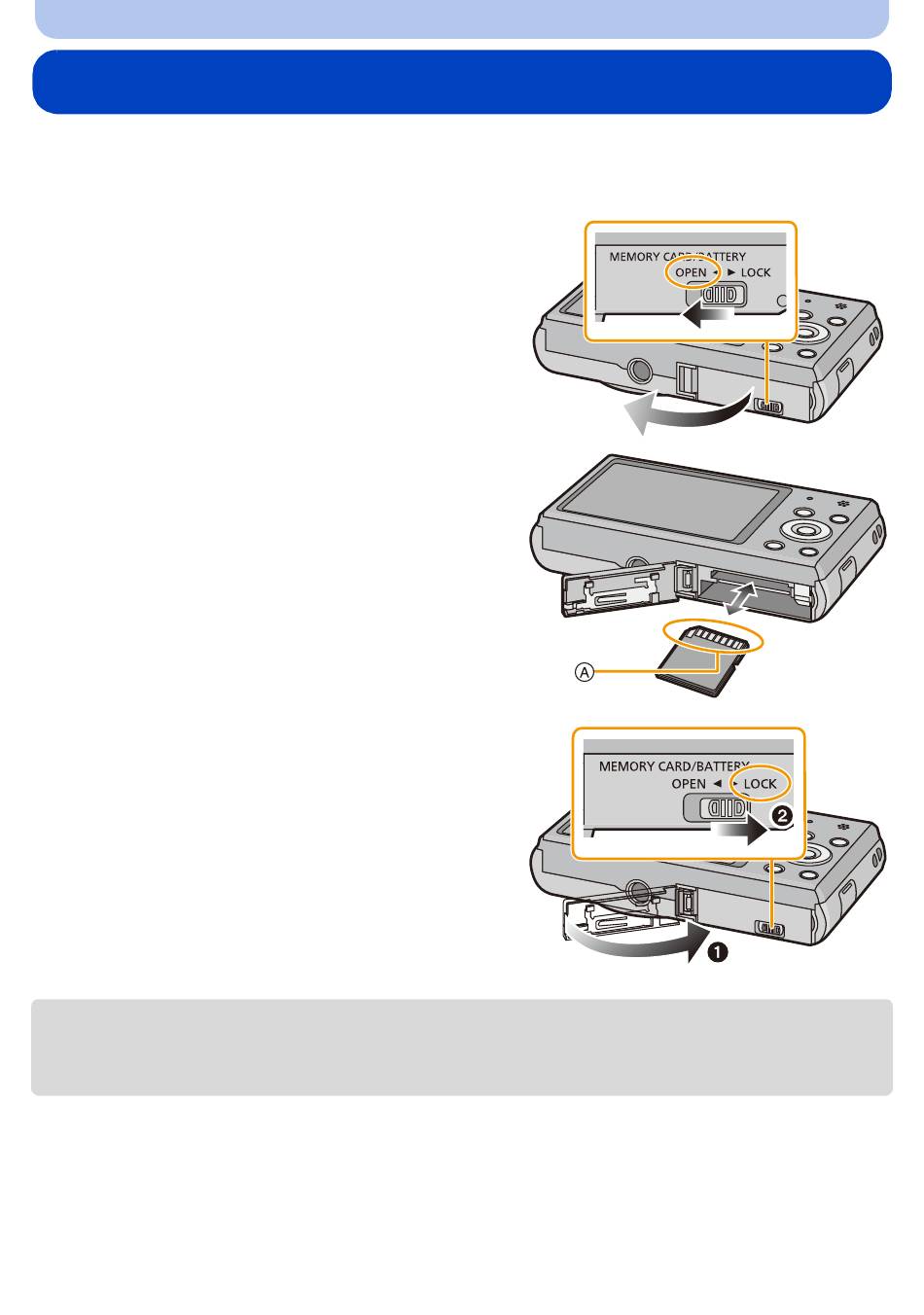 MEMORY CARD/BATTERY
OPEN ◄ ► LOCK

Ⓐ

MEMORY CARD/BATTERY
OPEN ◄ ► LOCK
❷
❶