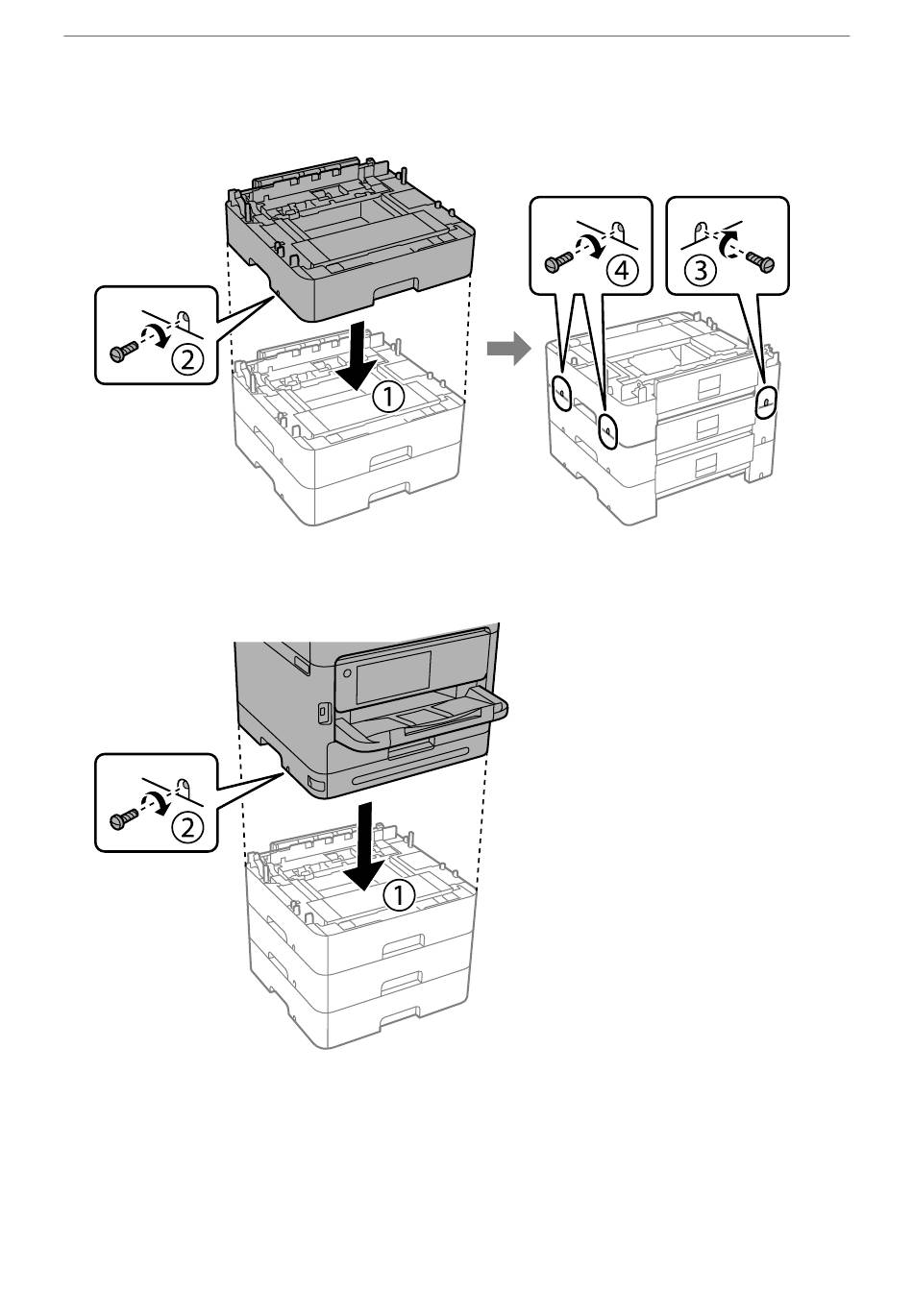 ②
①
④
③
②
①