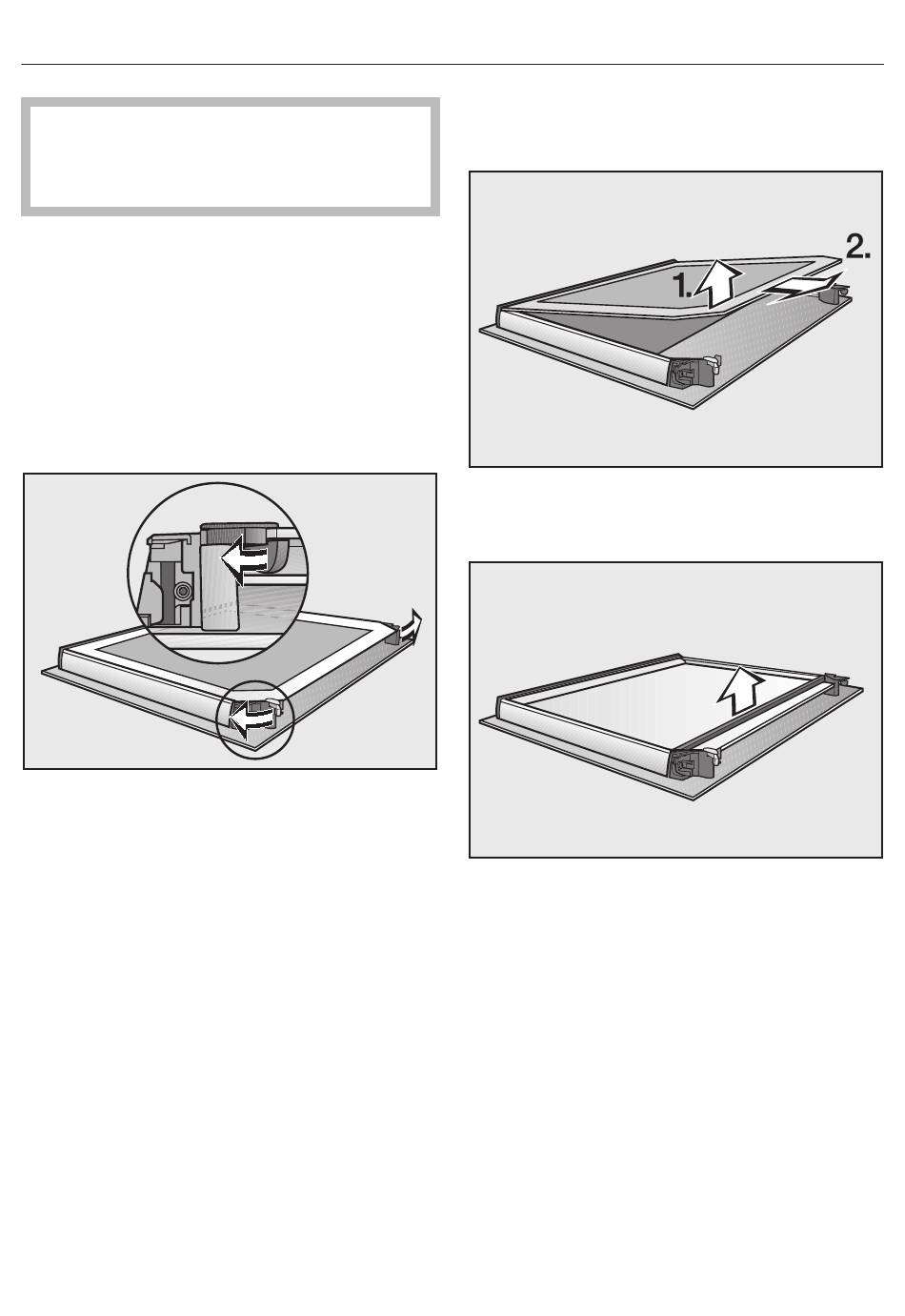 1.
2.