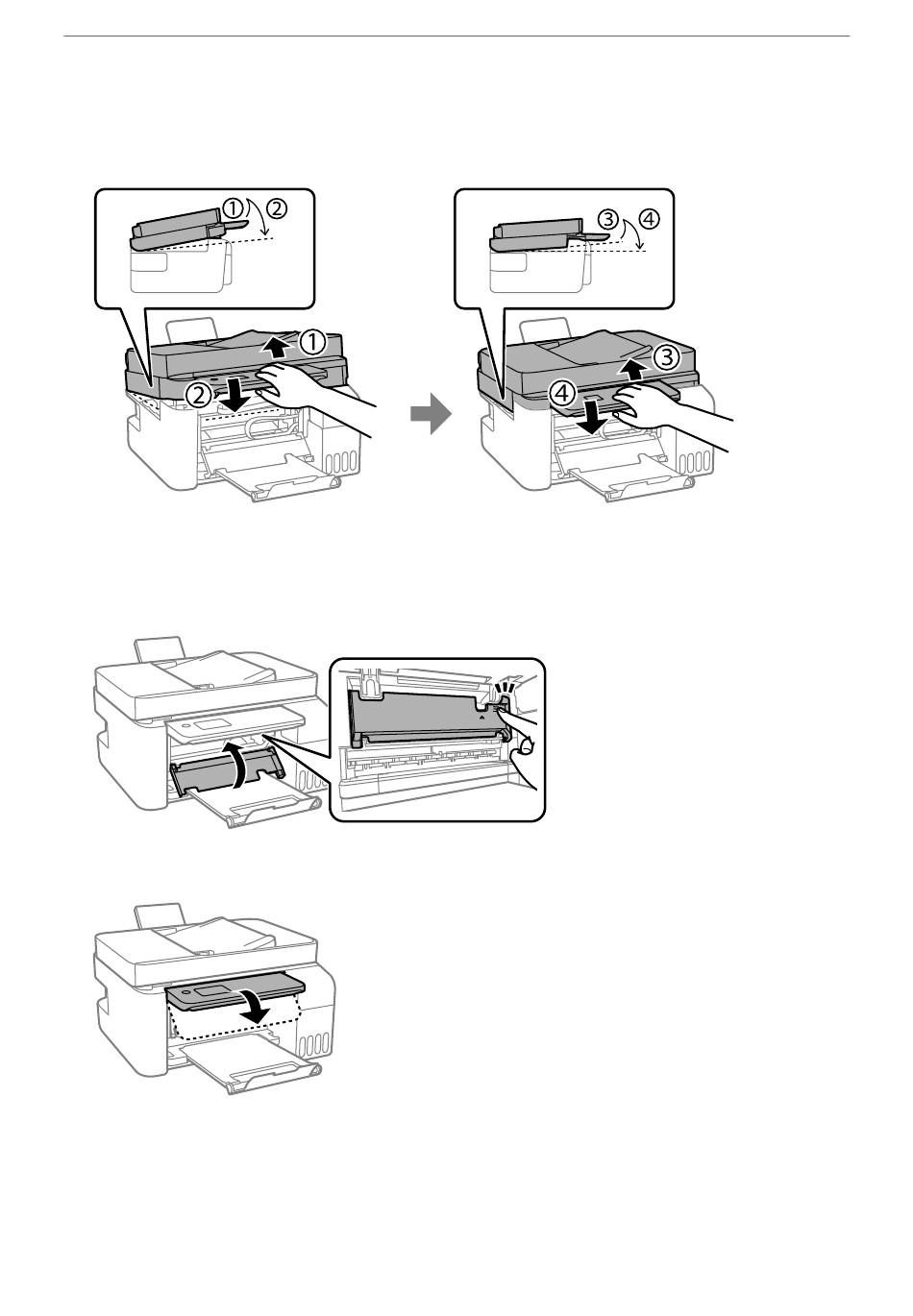 ①
②
①
②
③
④
③
④