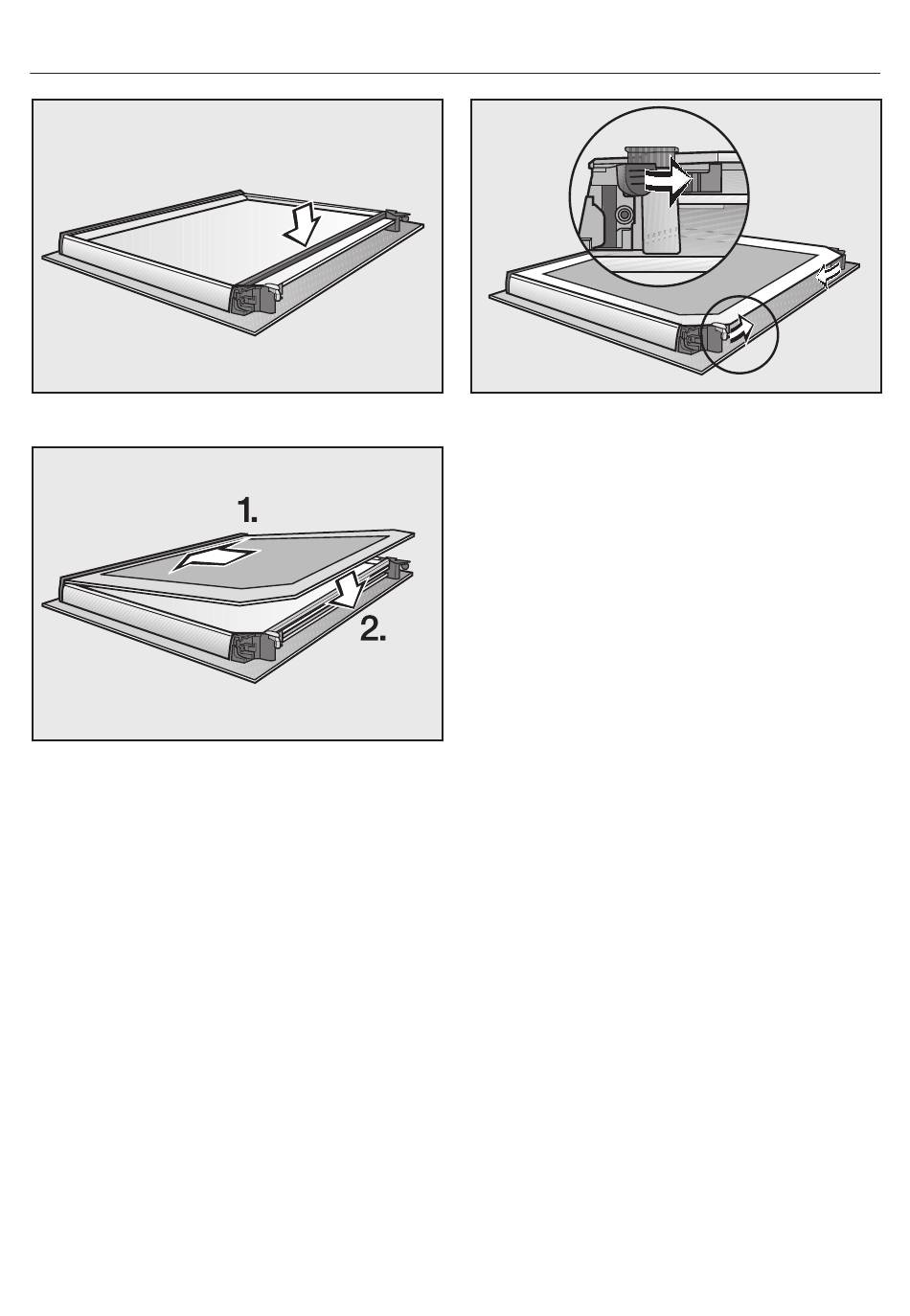 1.

2.